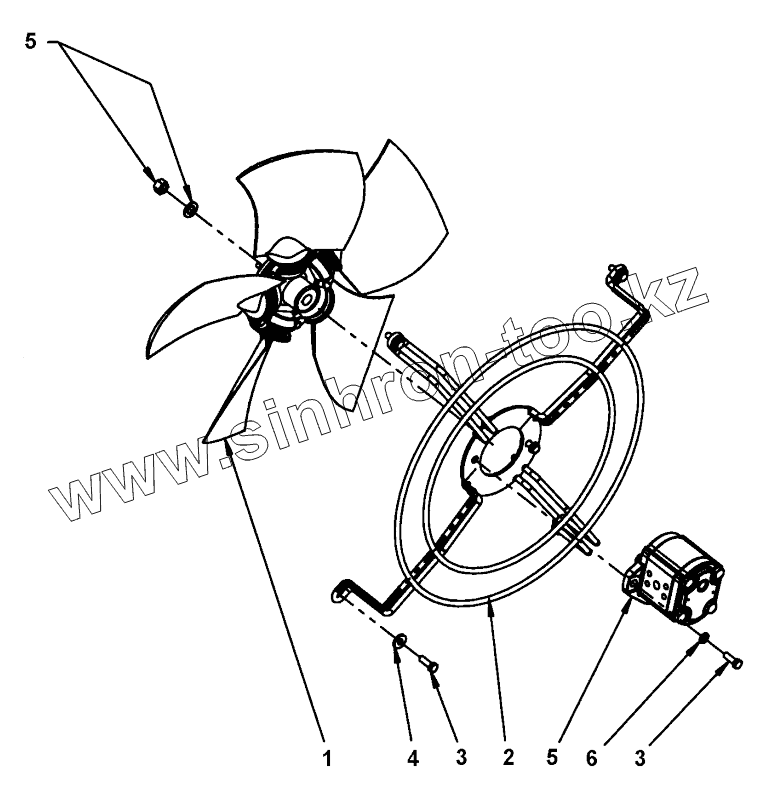 5

www.sinhron-too.kz

1 4 3 2 5 6 3