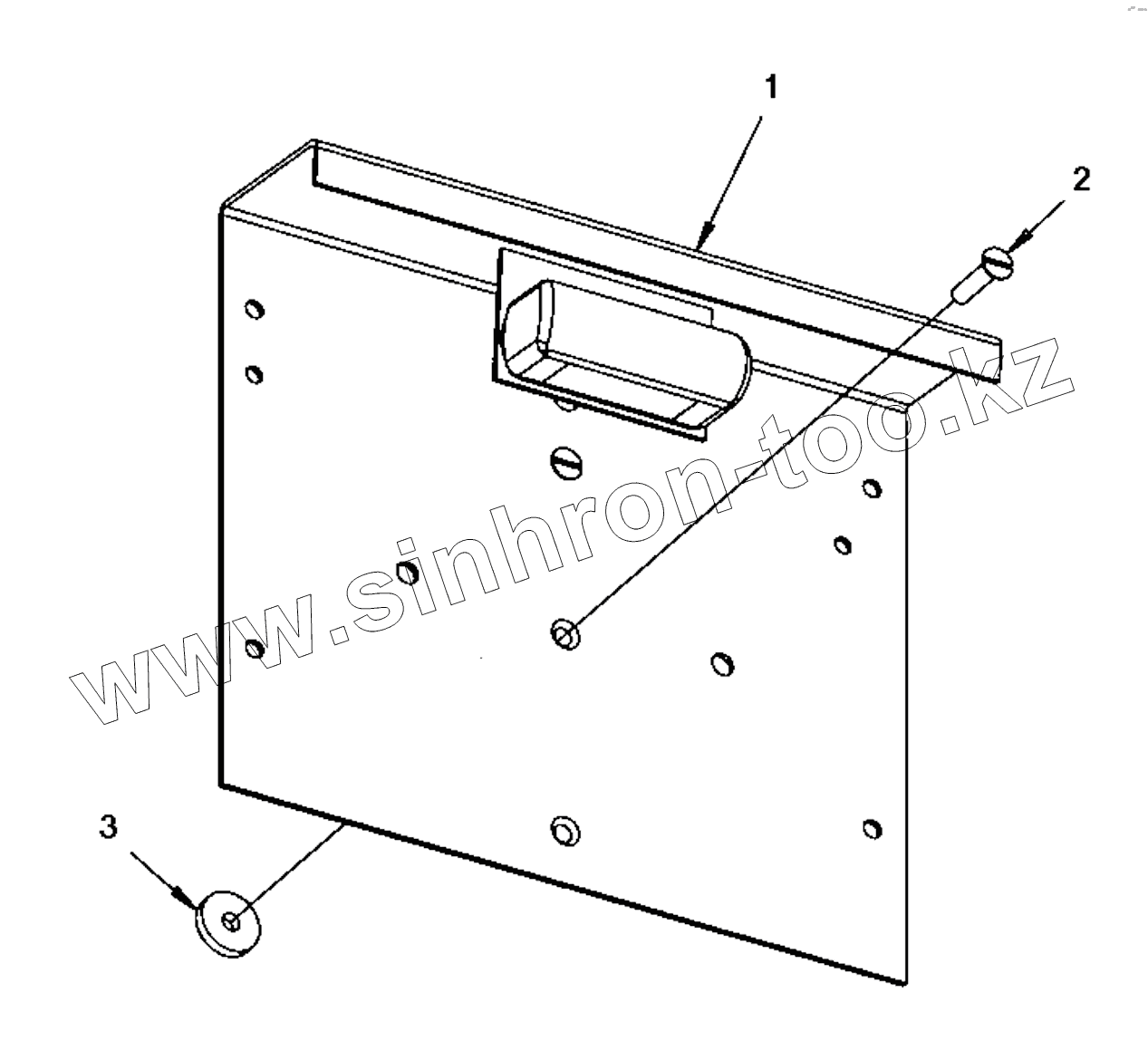 1

2

www.sinhron-too.kz

3