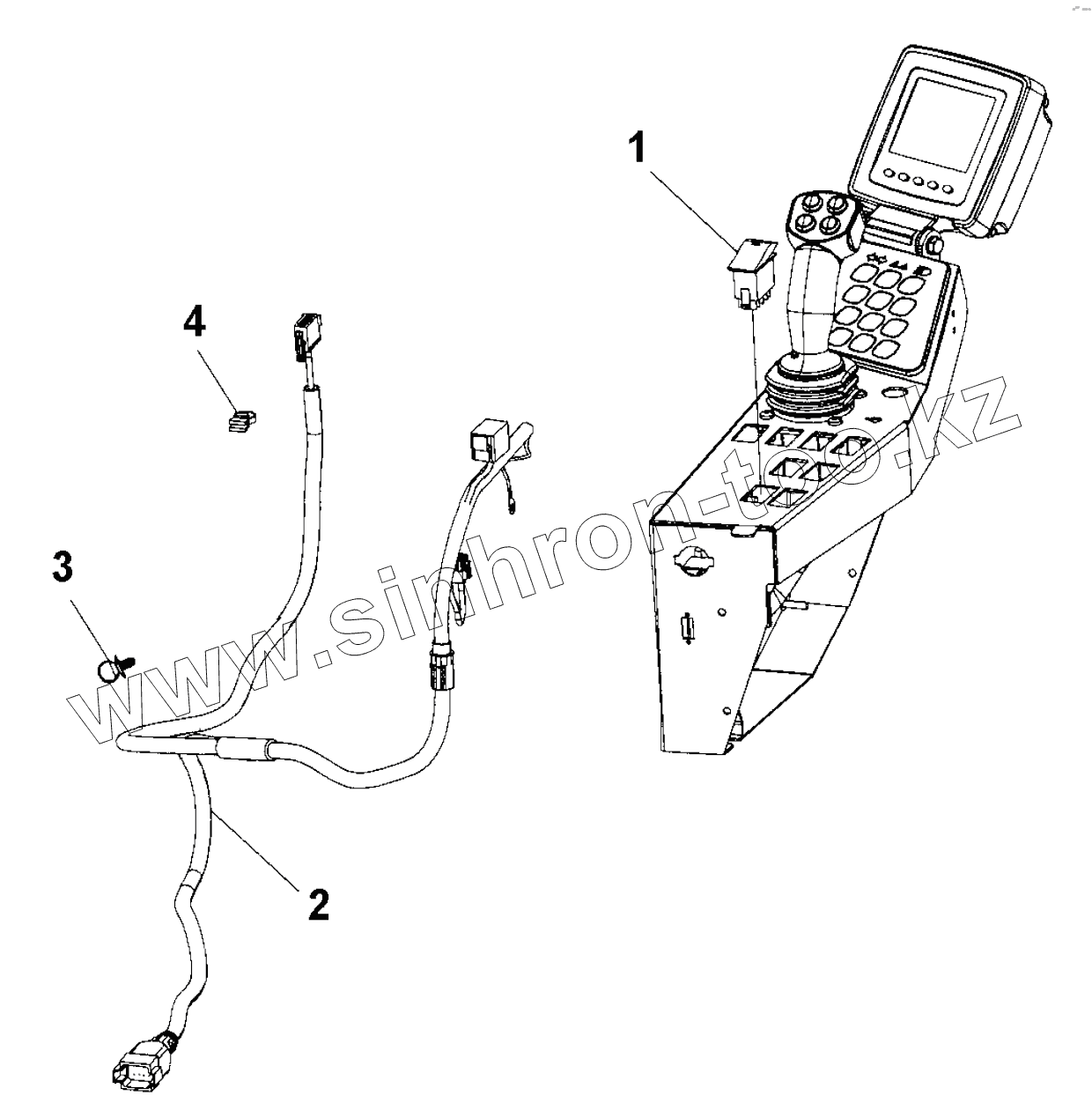 1

4

3

2

www.sinhron-teo.kz