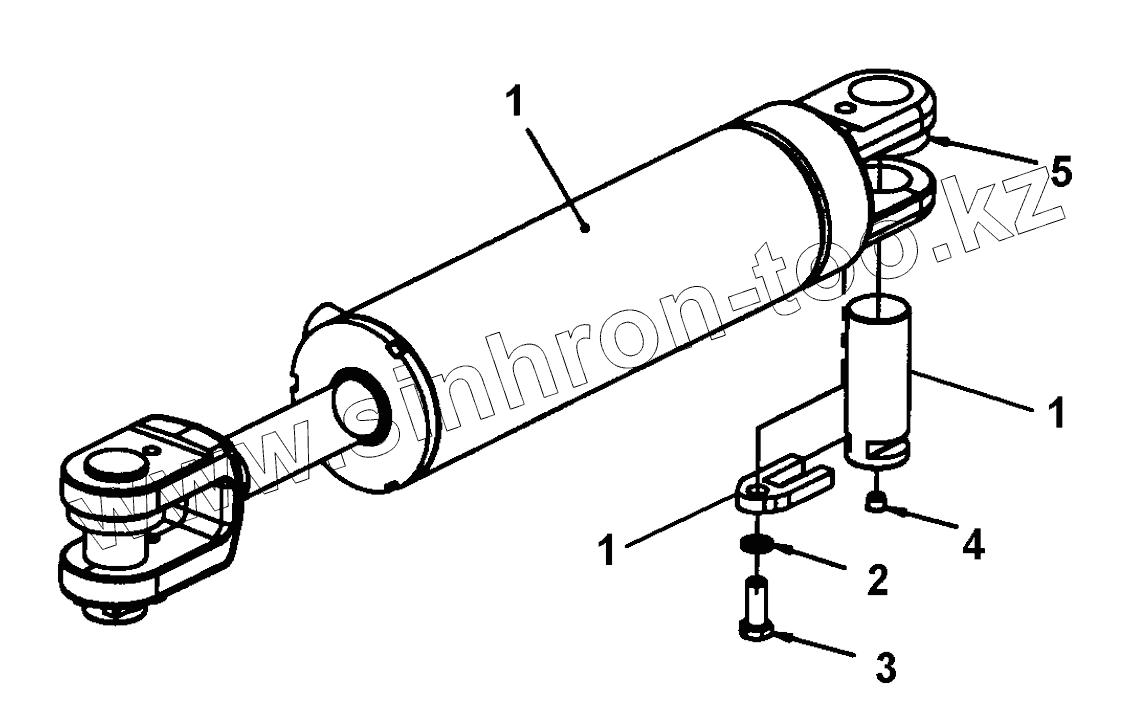 1
5
www.sinhron-too.kz
1
1
4
2
3