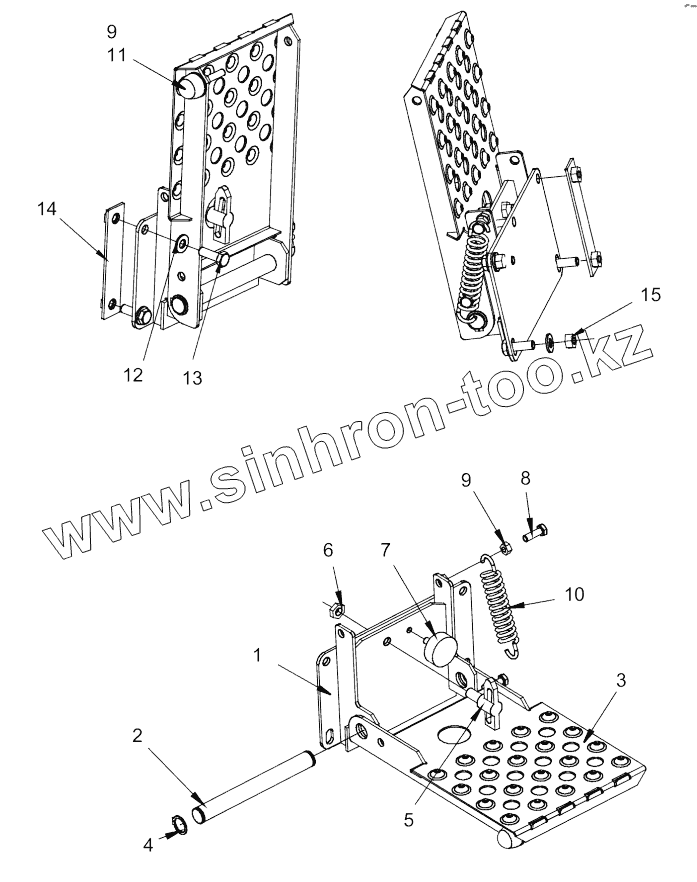 9
11
14
12
13
15
www.sinhron-too.kz
9
8
6
7
10
1
3
2
5
4