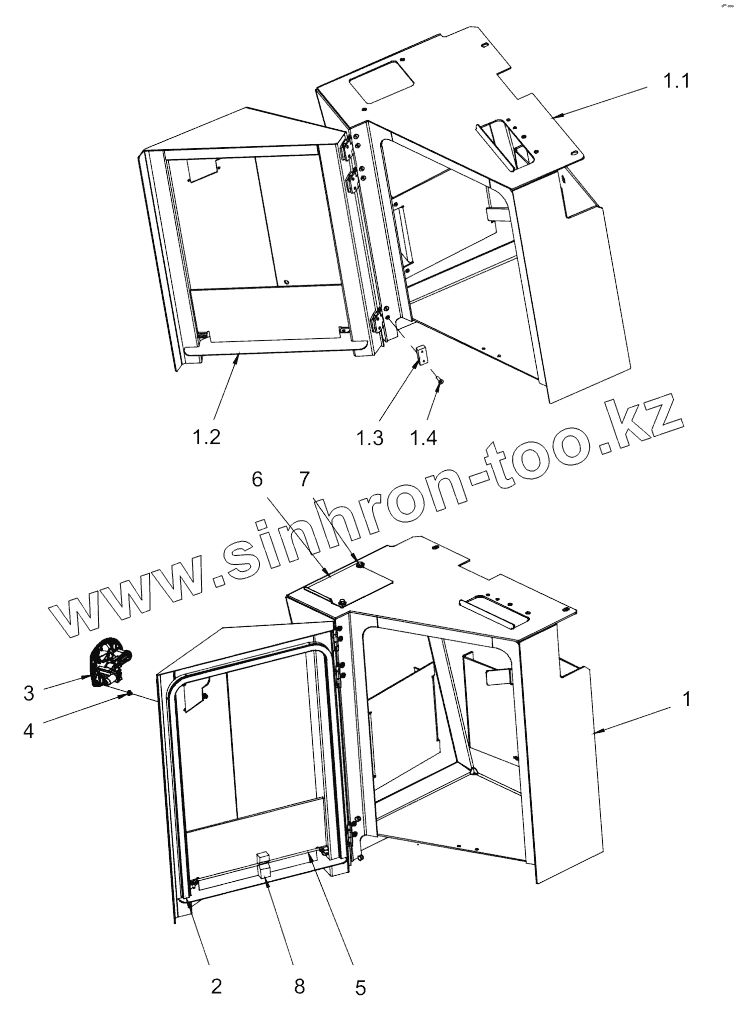 1.1

1.2

1.3

1.4

www.sinhron-too.kz

6

7

3

4

1

2

8

5