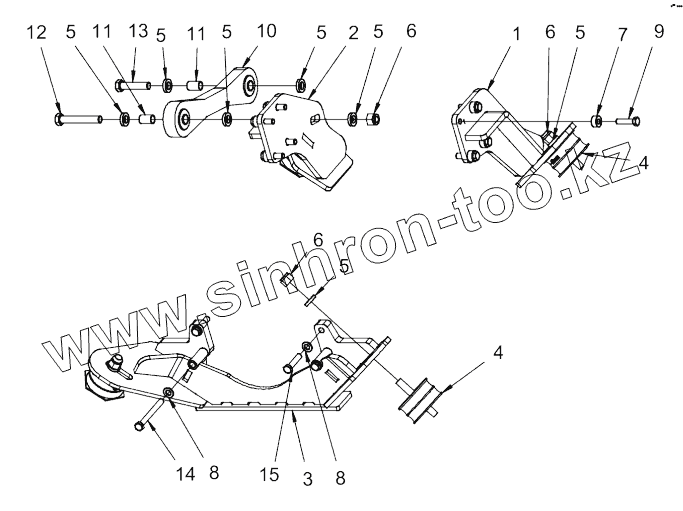 12 5 11 13 5 11 5 10 5 2 5 6

1 6 5 7 9

4

www.sinhron-too.kz

6
5

4

14 8 15 3 8