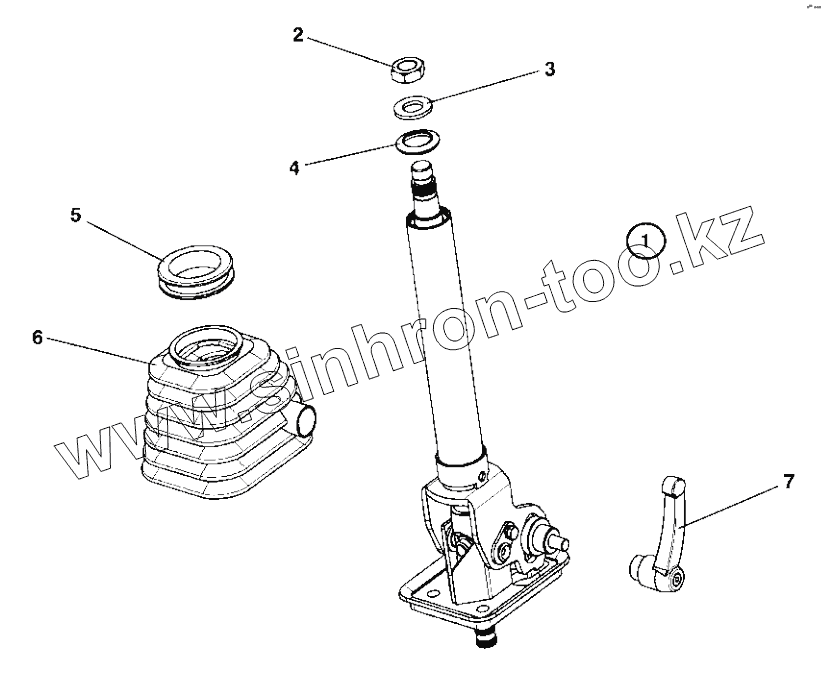 2
3
4
5
1
6
7
www.sinhron-too.kz