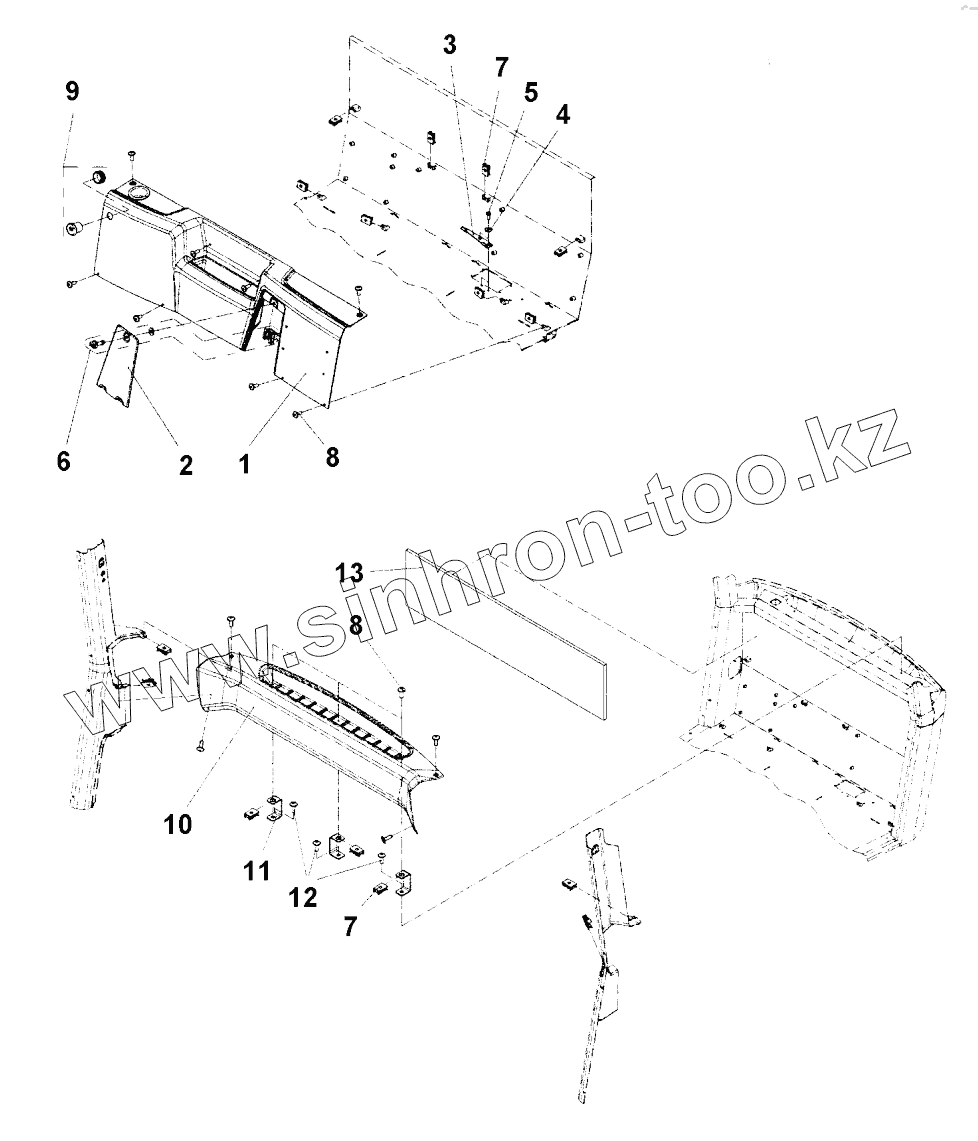 9
3
7
5
4
6
2
1
8
www.sinhron-too.kz
13
8
10
11
12
7