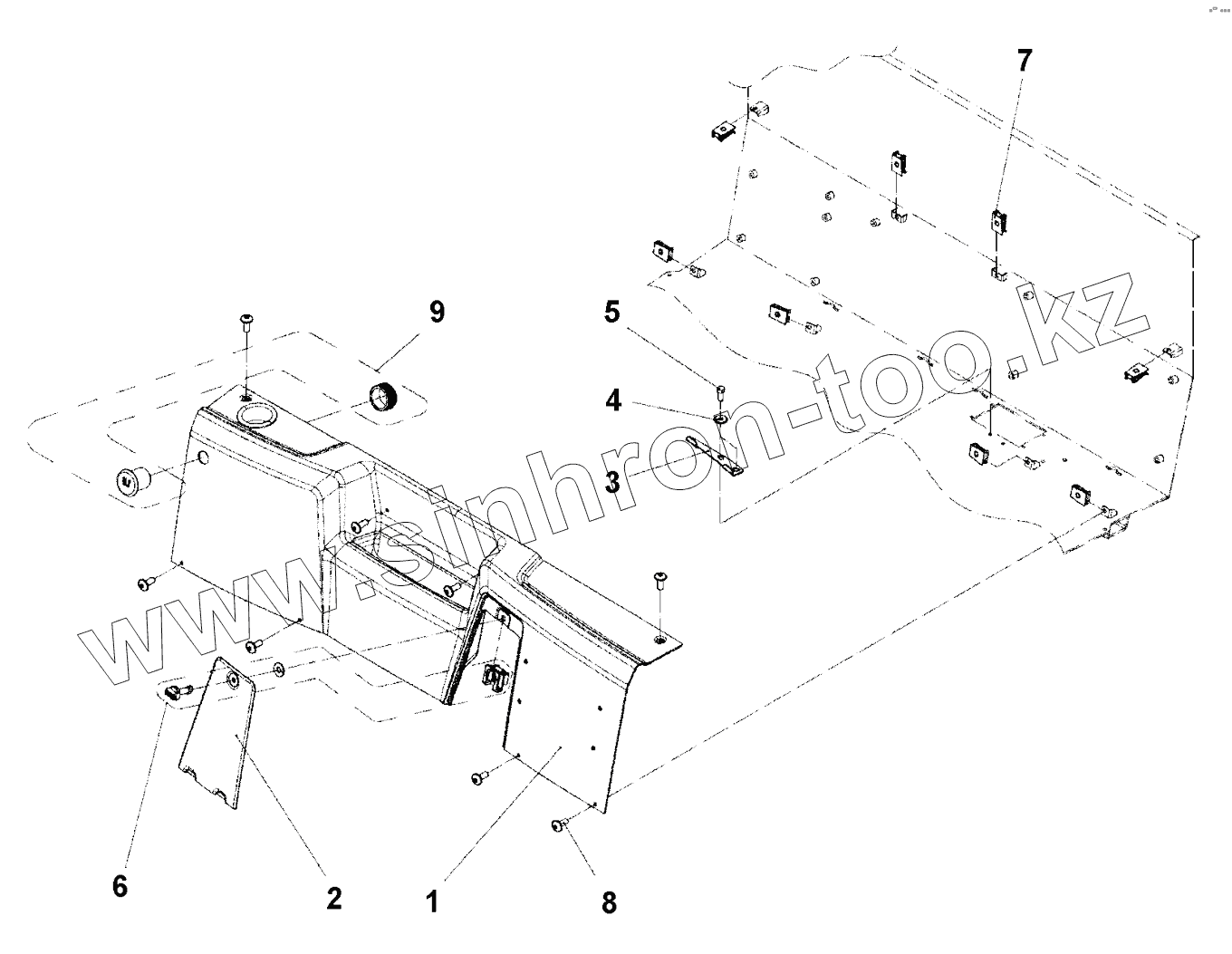 7

9

5

4

3

www.sinhron-too.kz

6

2

1

8