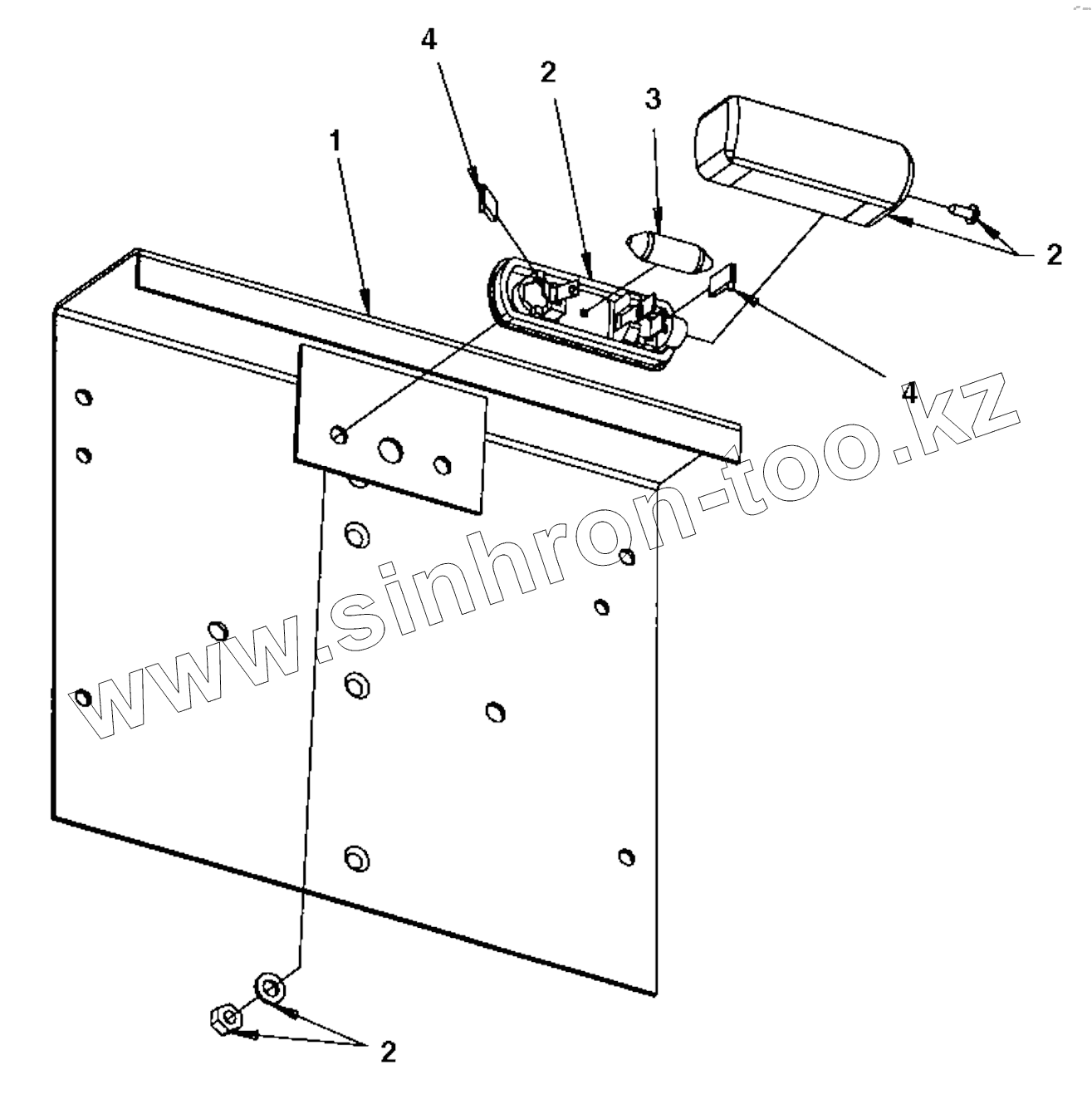 4
2
3
1
2
4
www.sinhron-too.kz
2