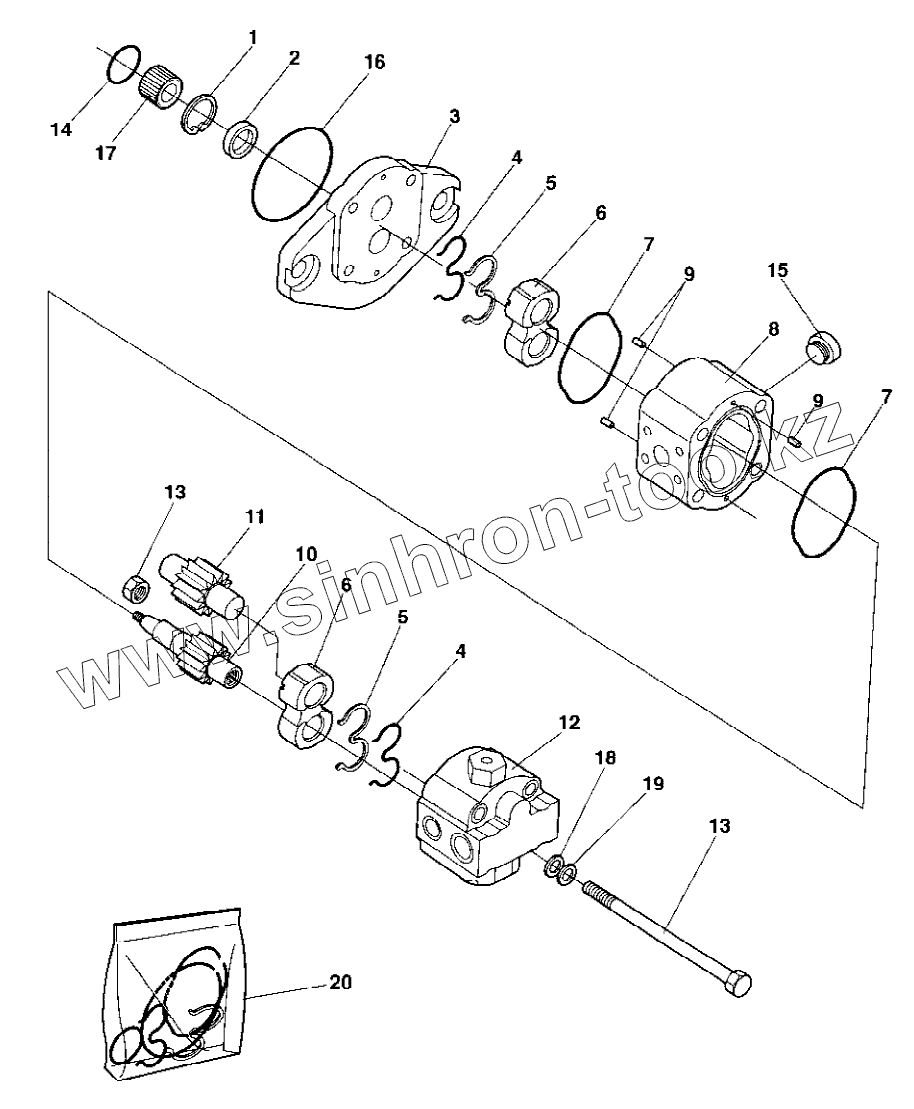 1
2
16
14
17
3
4
5
6
7
9
15
8
9
7
13
11
10
6
5
4
12
18
19
13
20
www.sinhron-too.kz