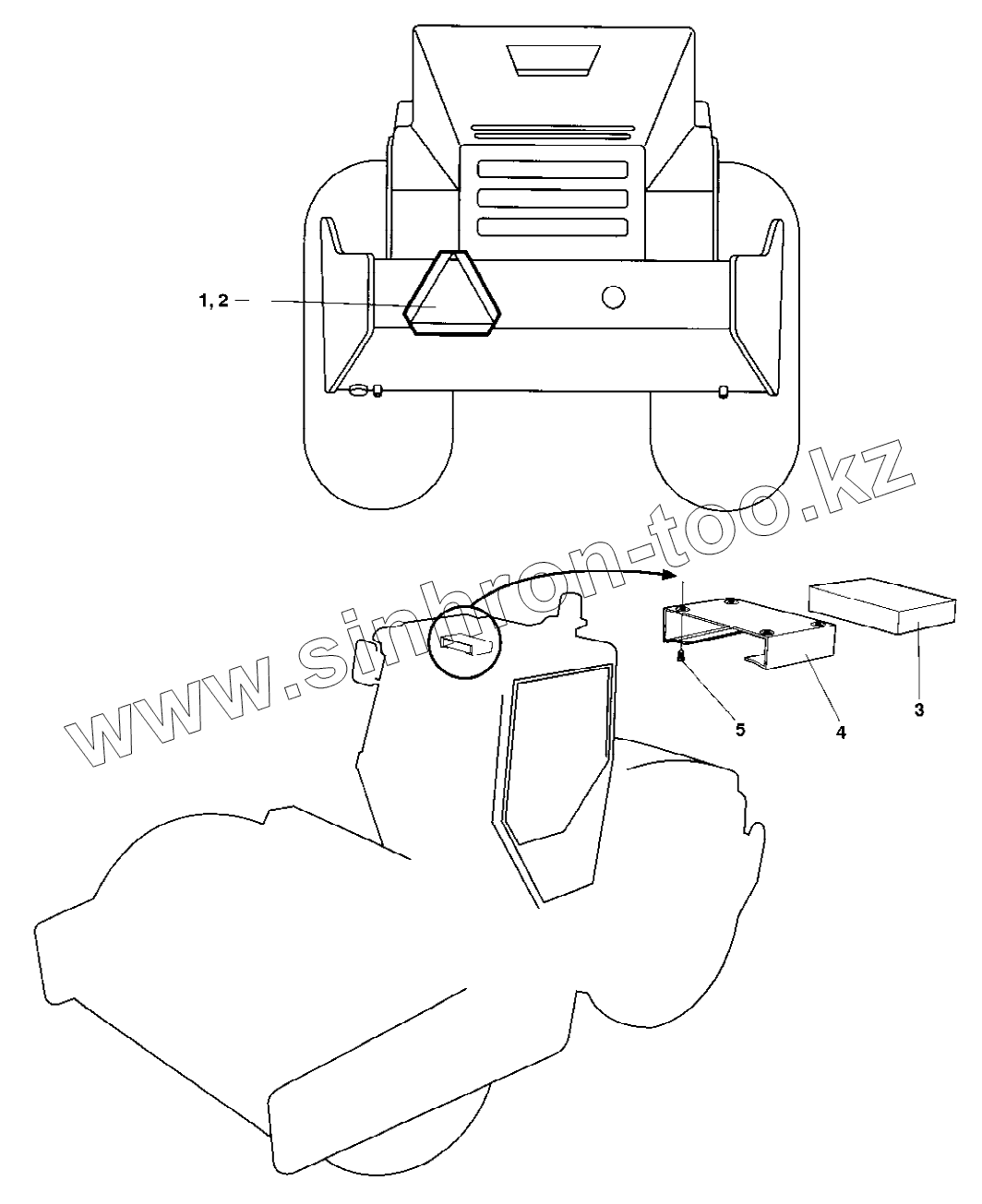 1, 2

www.sinhron-too.kz

5

4

3