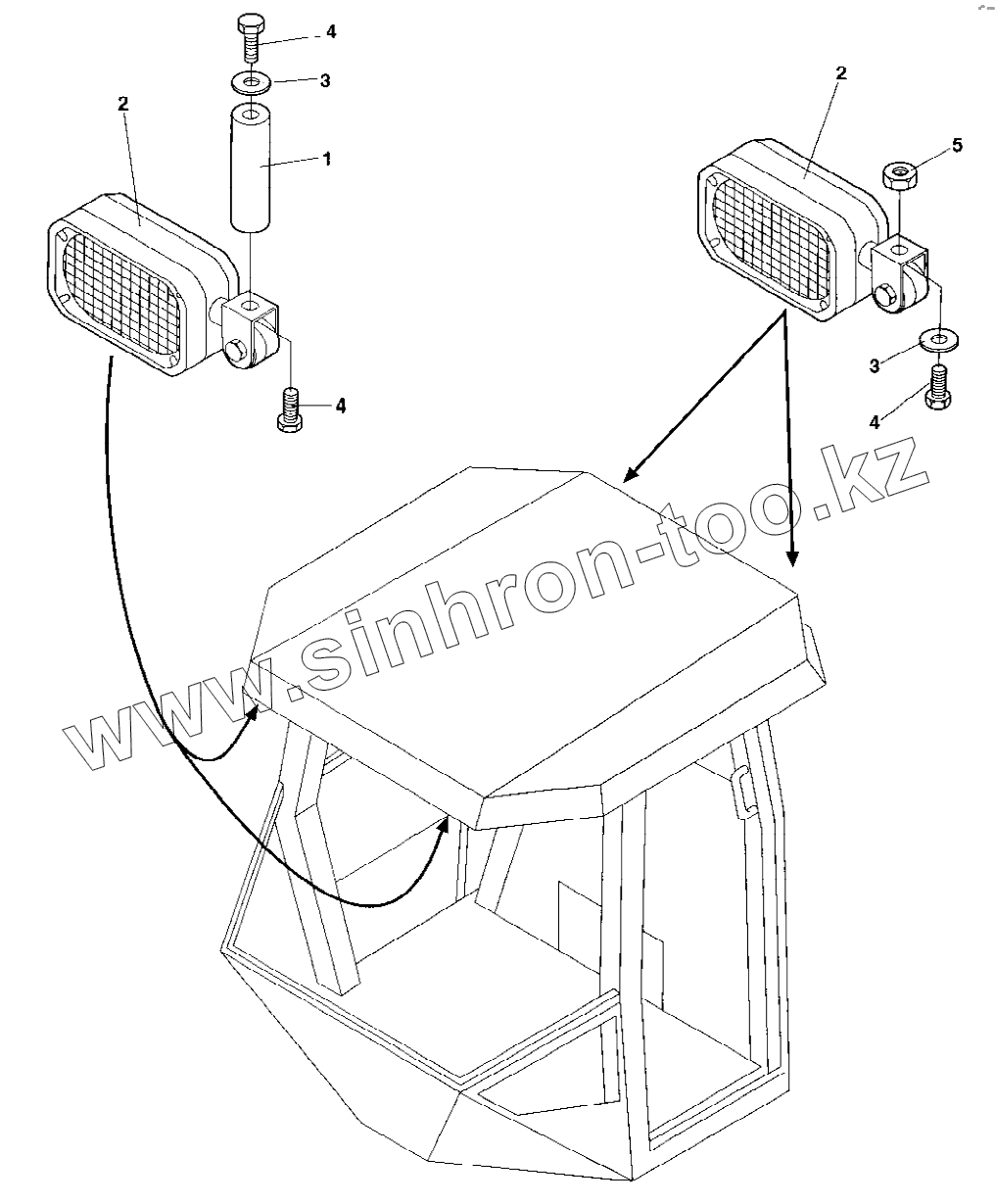 4
3
2
1
4
2
5
3
4
www.sinhron-too.kz