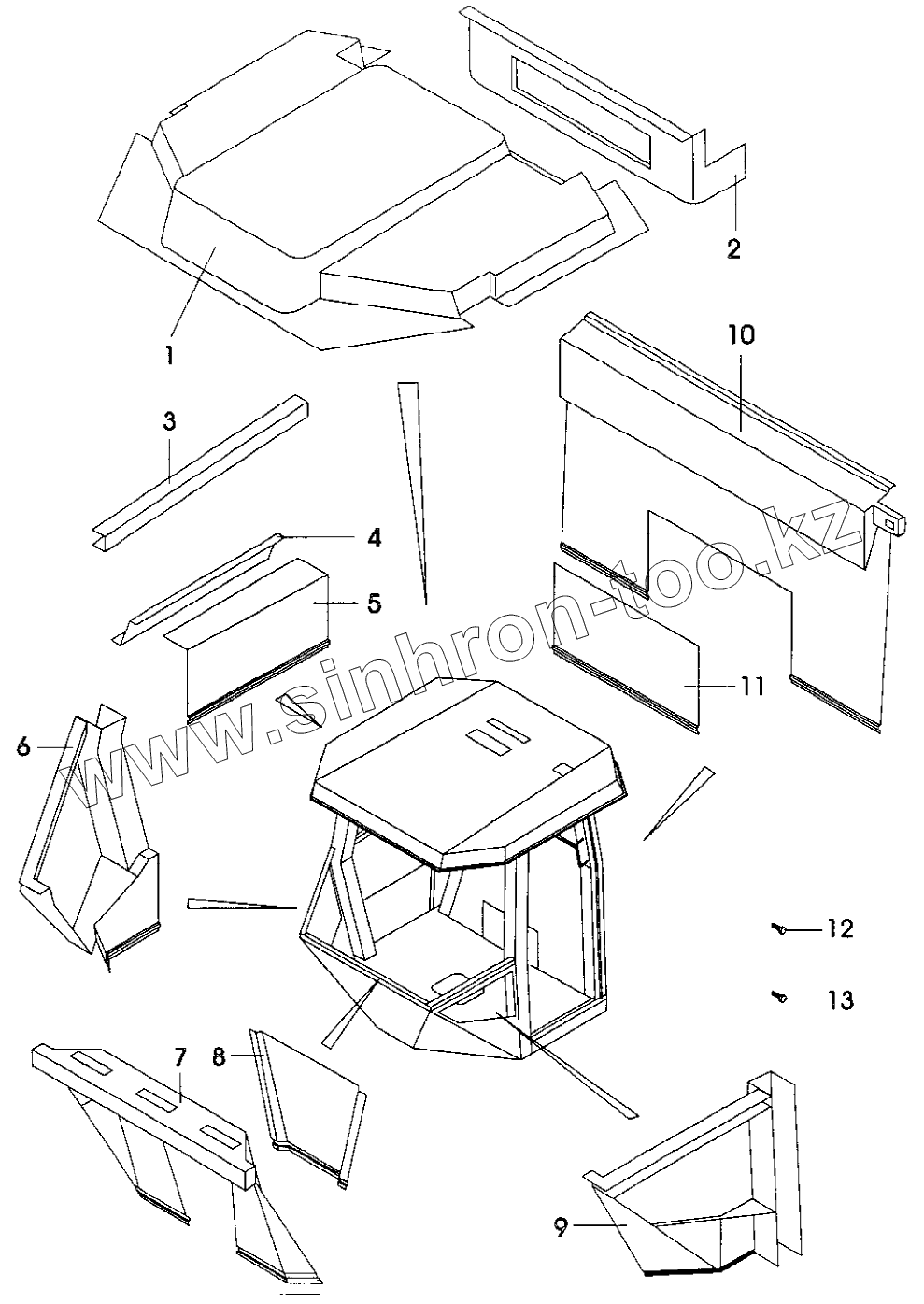 2
1
10
3
4
5
www.sinhron-too.kz
11
6
12
13
7
8
9