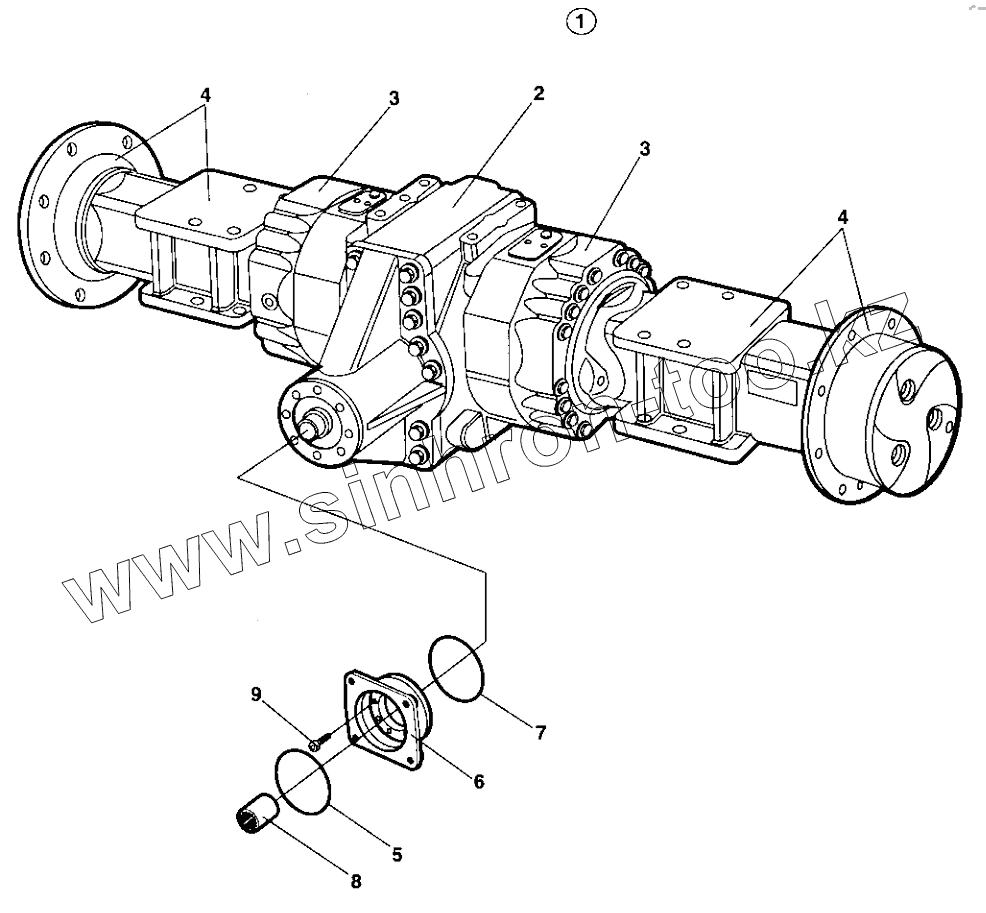 1

4
3
2
3
4

www.sinnront.to.kz

9
7
6
5
8