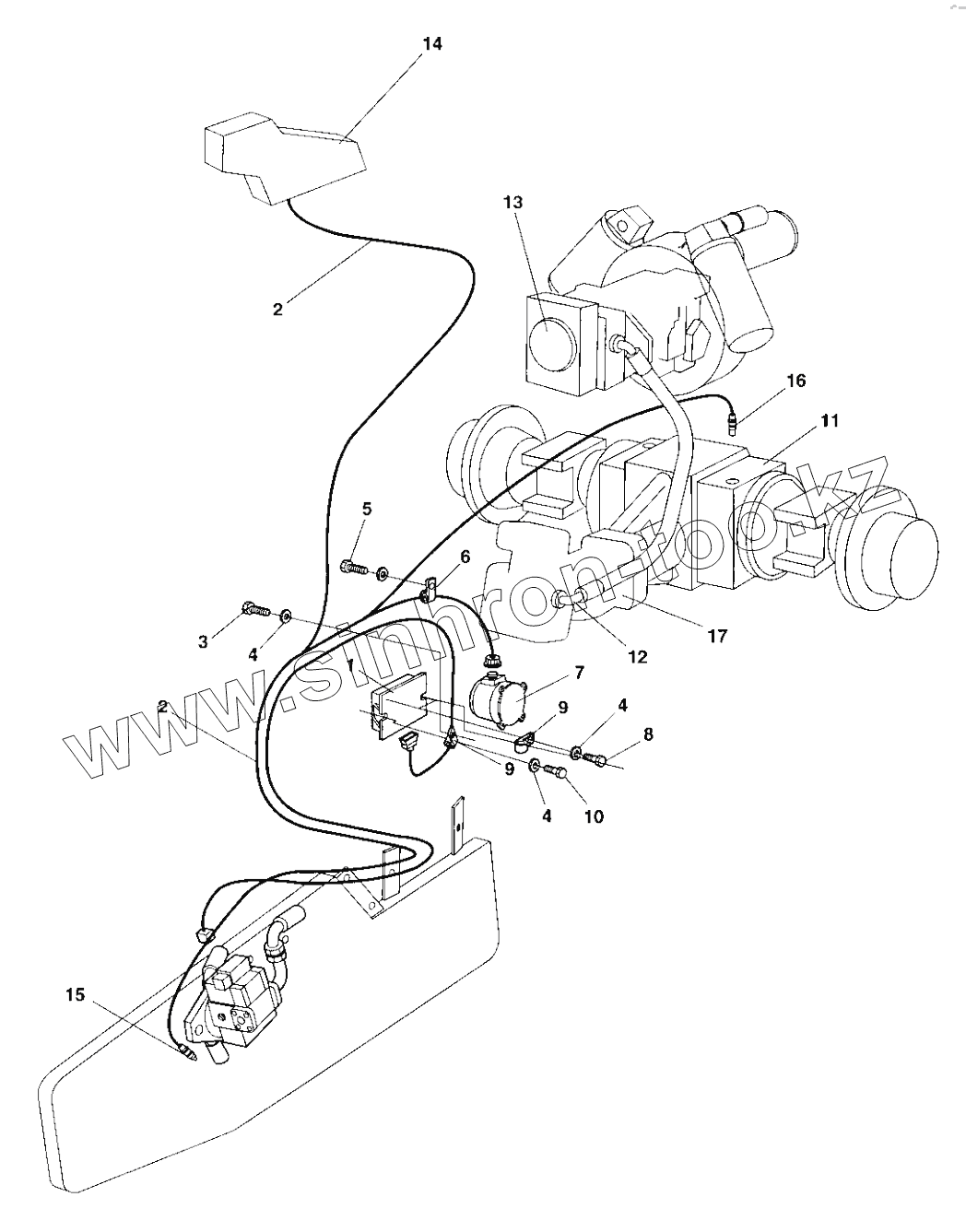 14

13

2

16

11

5

6

3

4

1

12

17

7

2

9

4

8

9

4

10

15

www.sinhron-too.kz