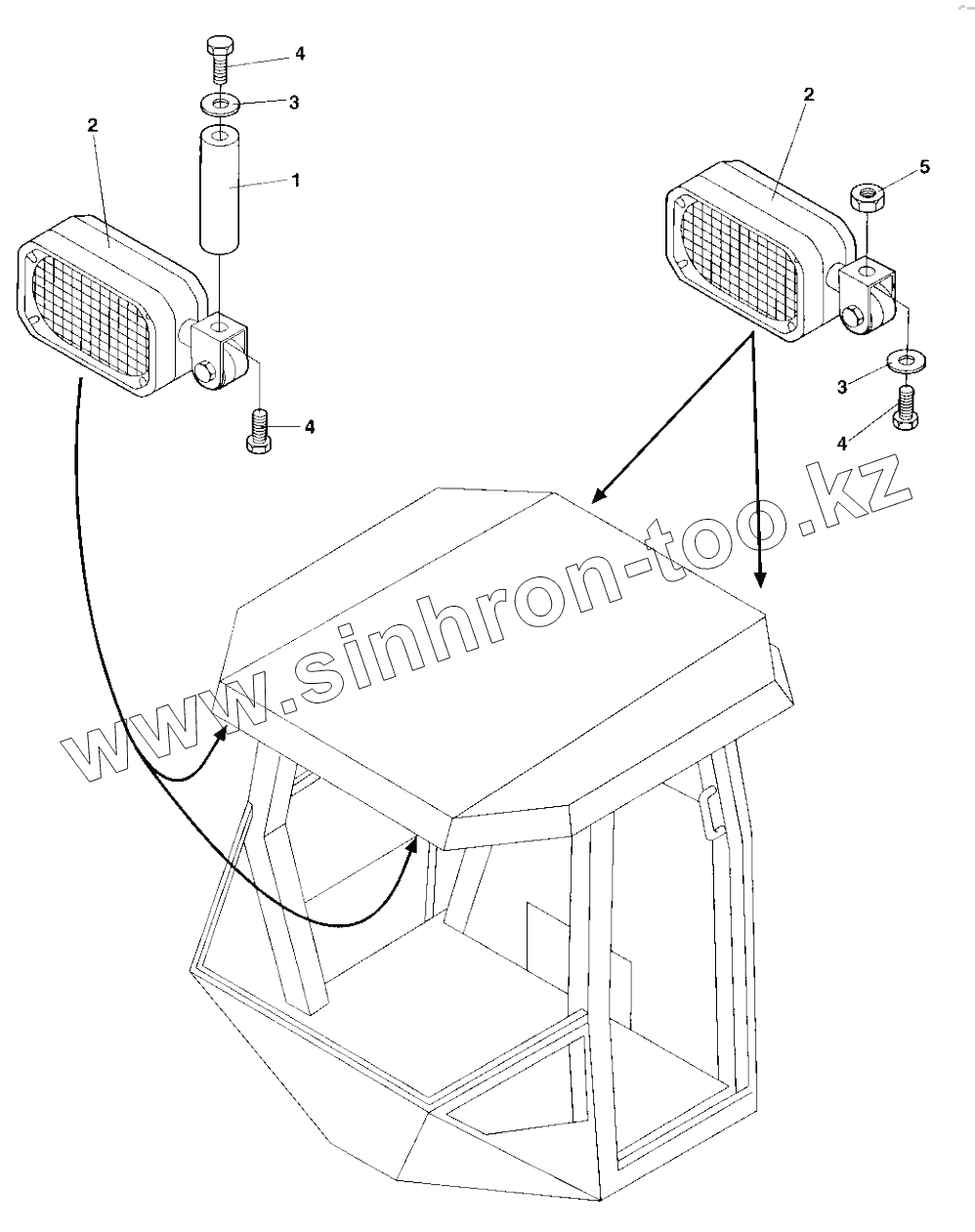 4
3
1
2
4
2
5
3
4
www.sinhron-too.kz