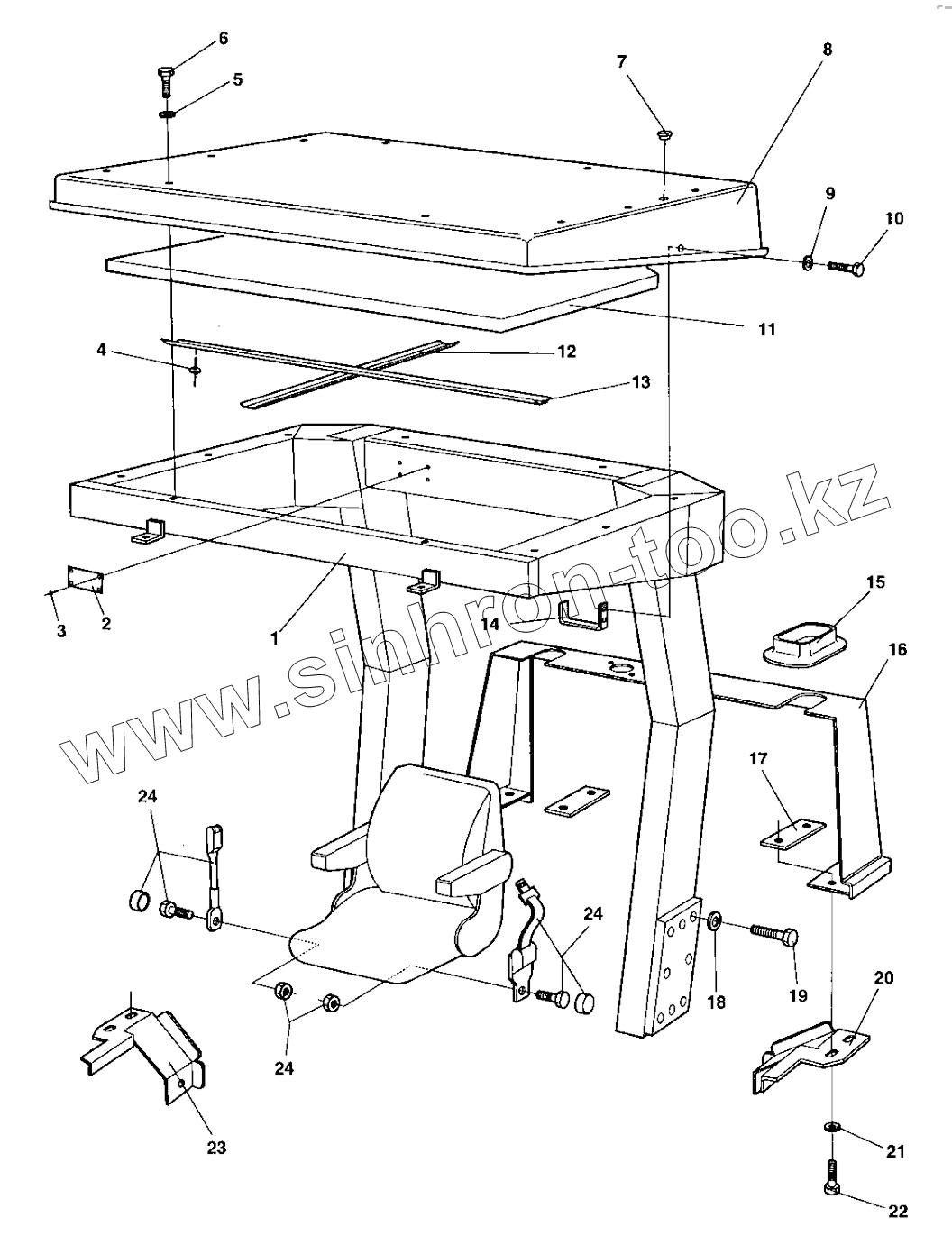 6
5
7
8
9
10
11
4
12
13
www.sinhron-too.kz
3
2
1
14
15
16
17
24
24
18
19
20
24
23
21
22