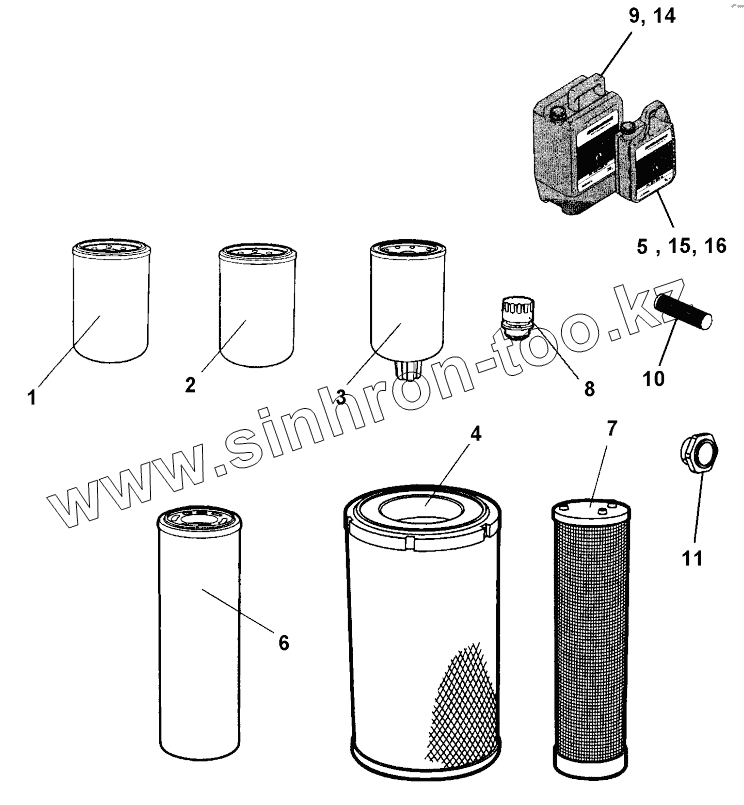 9, 14

5 , 15, 16

1

2

3

8

10

www.sinhron-too.kz

4

7

11

6