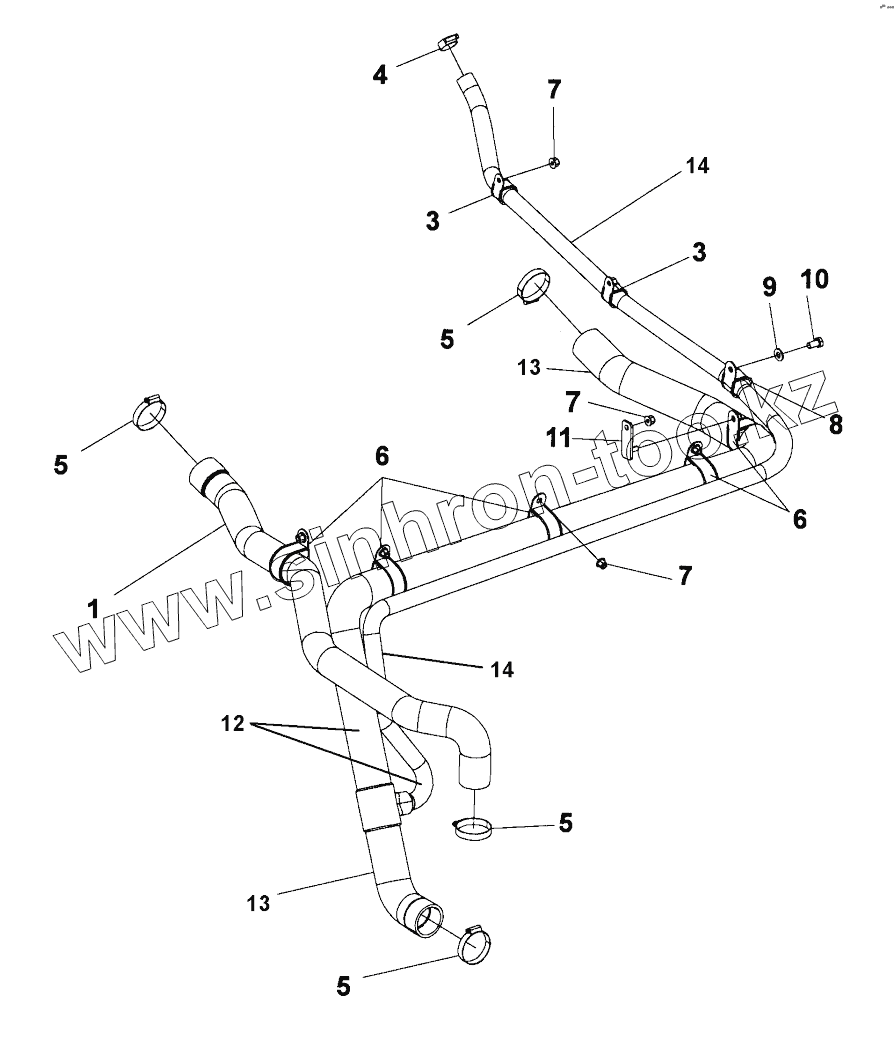 4
7
14
3
3
9
10
5
13
7
8
11
5
6
6
7
1
14
12
5
13
5
www.sinhron-too.kz