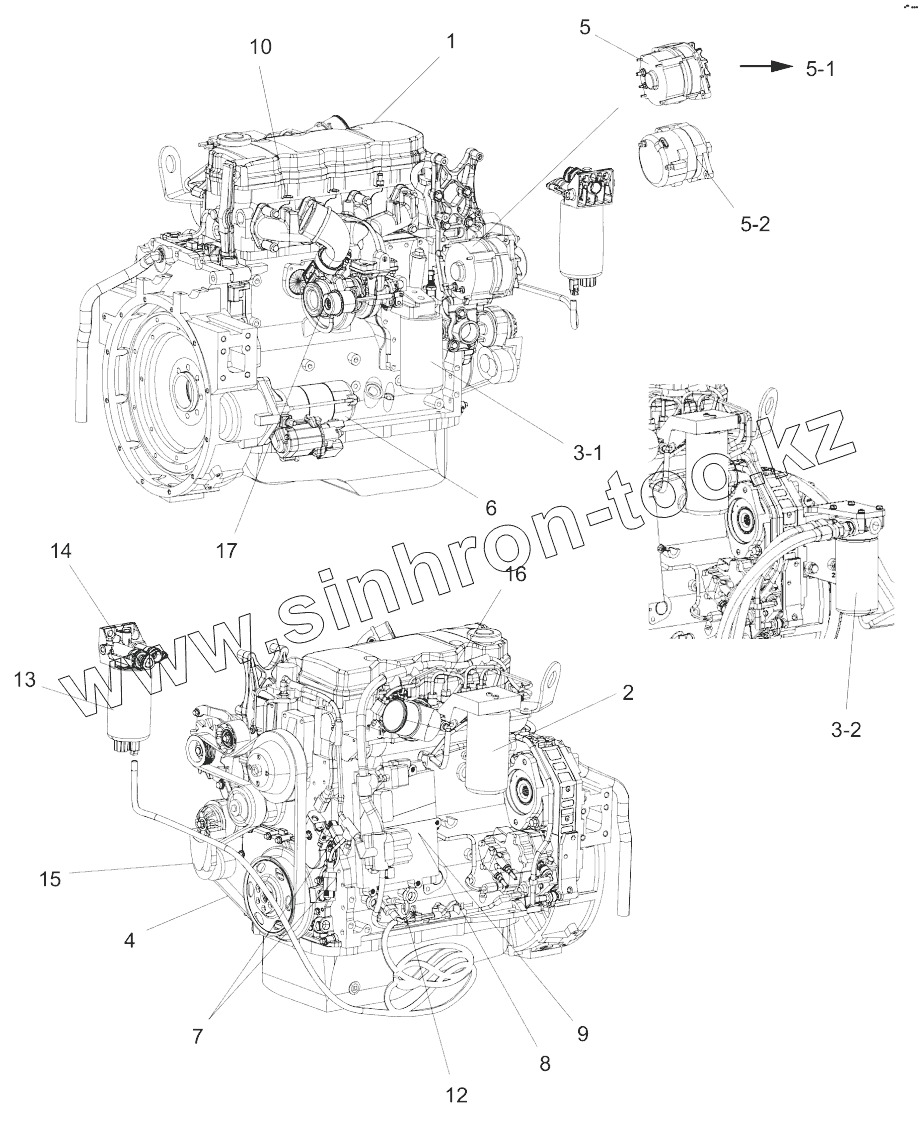 10
1
5
5-1
5-2
3-1
6
17
www.sinhron-too.kz
14
16
13
2
3-2
15
4
7
12
8
9