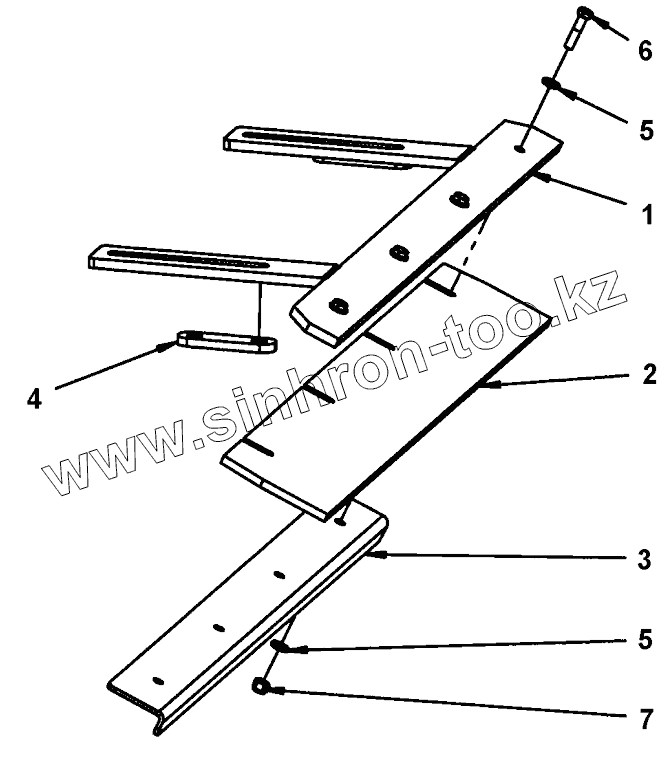 6
5
1
www.sinhron-too.kz
4
2
3
5
7