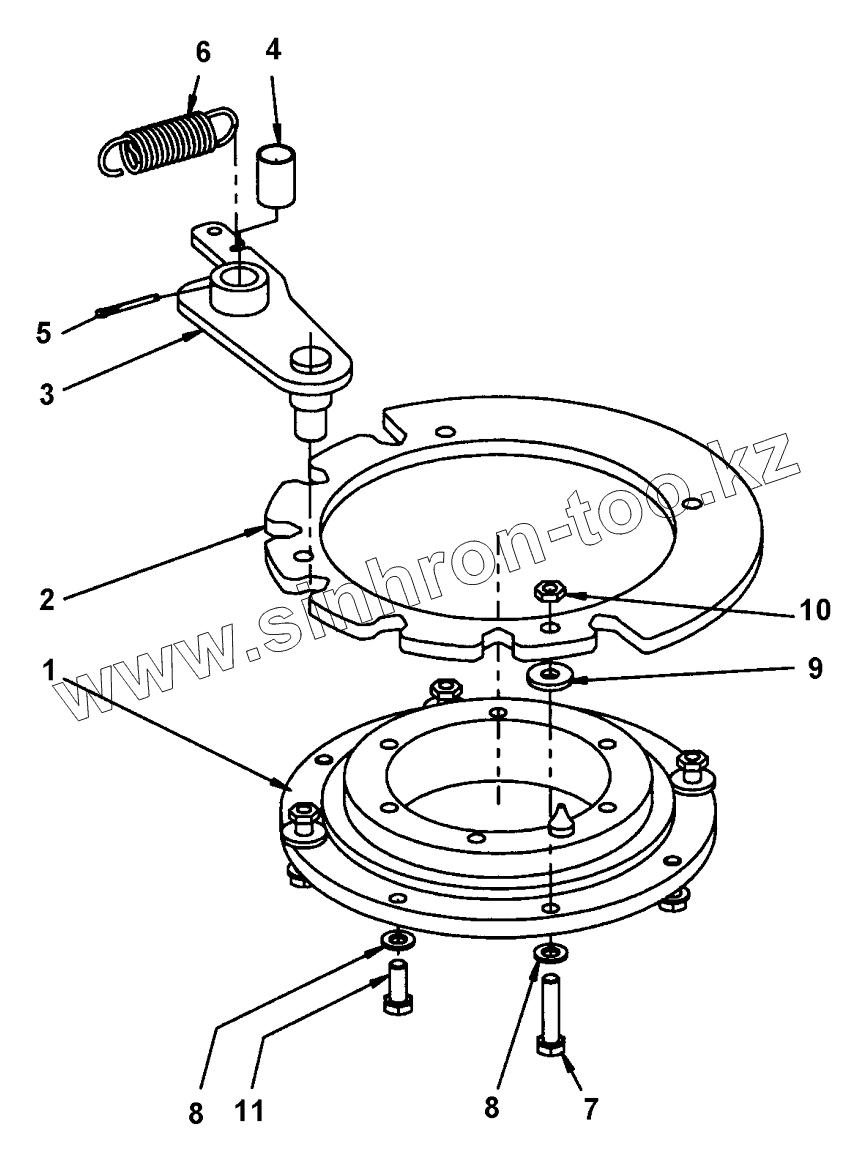 6
4
5
3
www.sinhron-too.kz
2
10
1
9
8
11
8
7