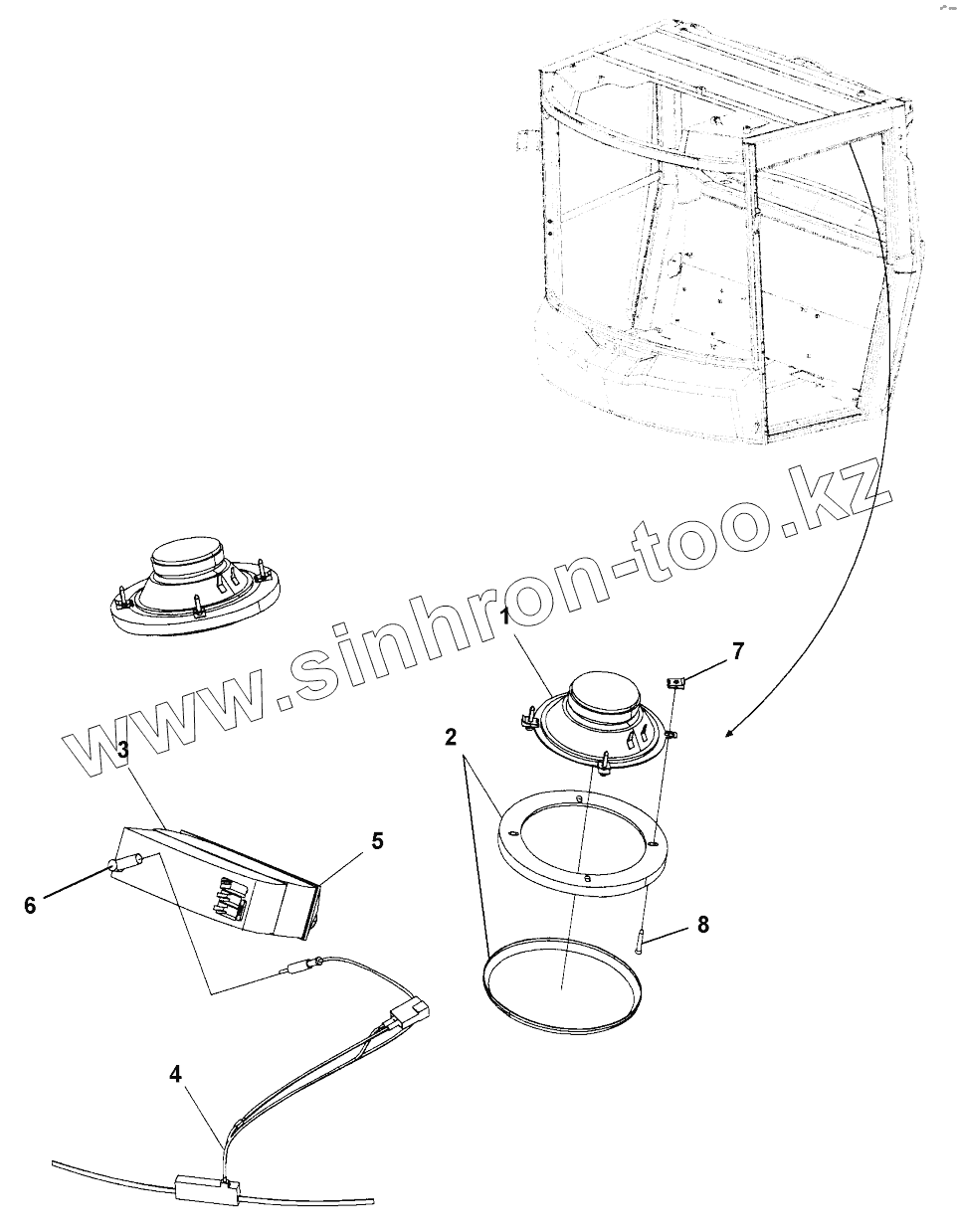 www.sinhron-too.kz

1
7
2
3
5
6
8
4