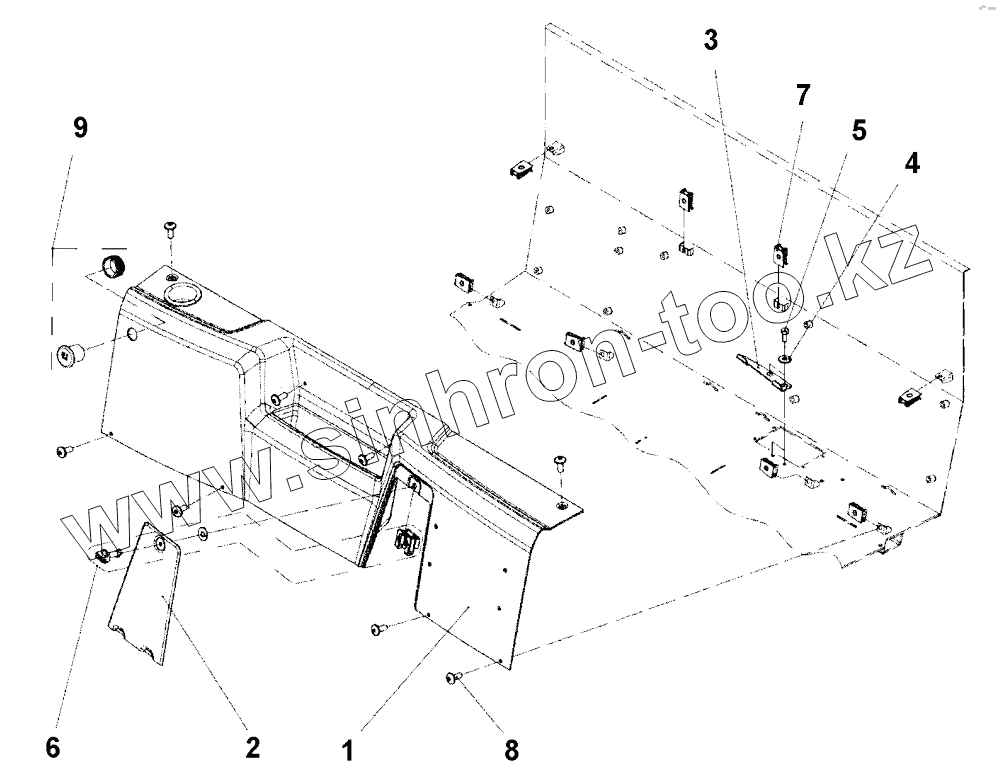 3
7
5
4
9
www.sinhron-too.kz
6
2
1
8