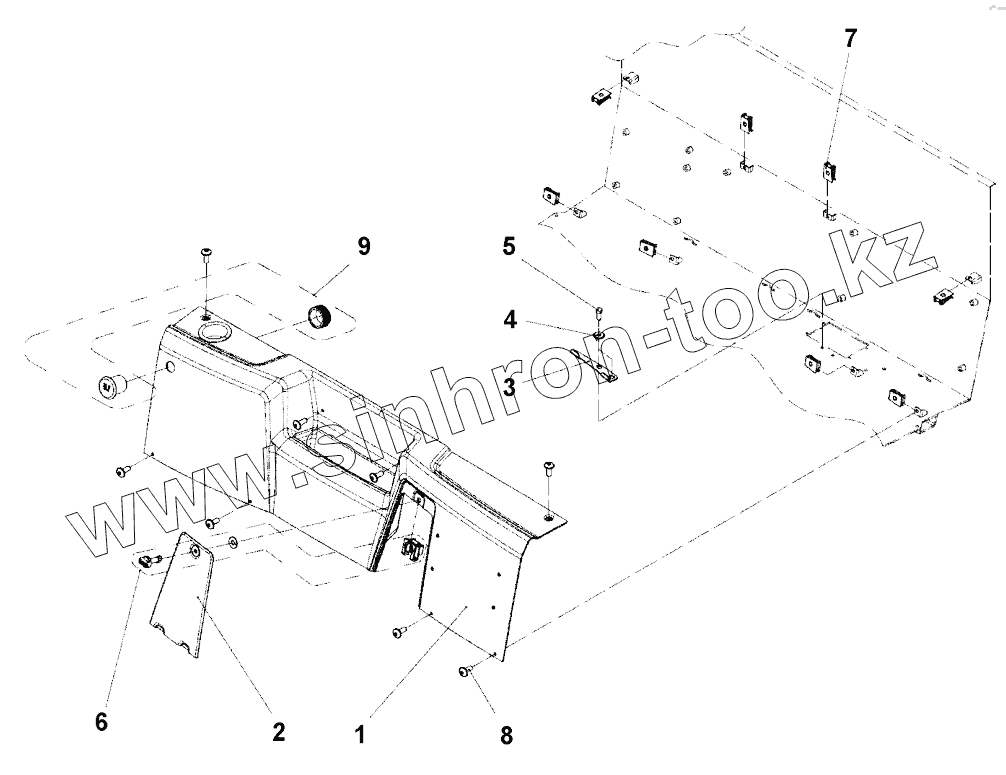 7
9
5
4
3
www.sinhron-too.kz
6
2
1
8