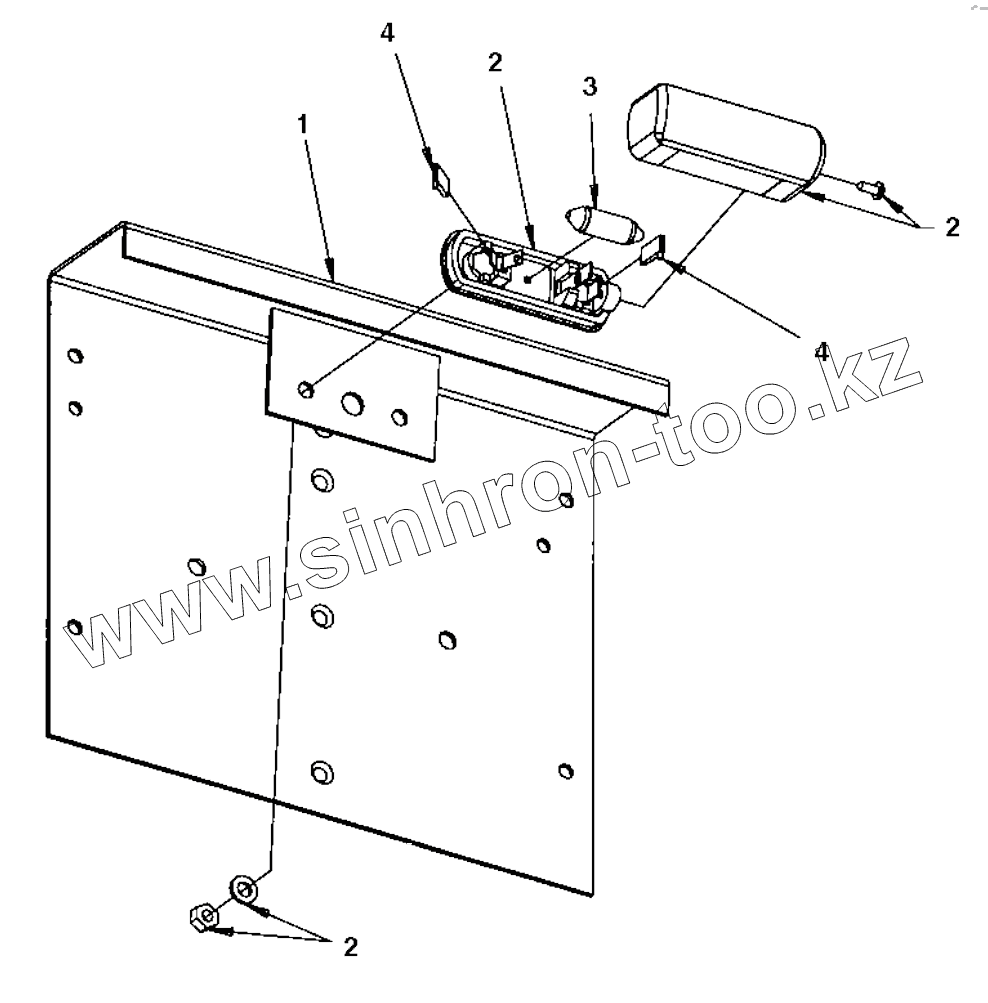 4
2
3
1
2
4
www.sinhron-too.kz
2