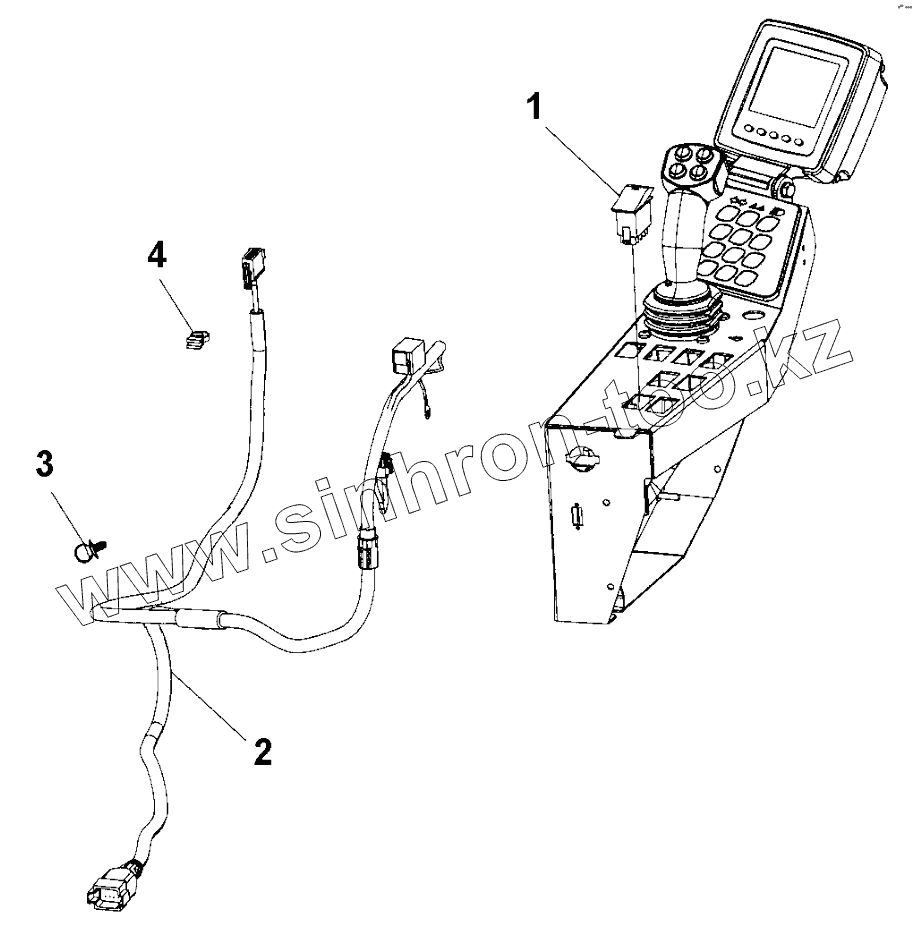 1
4
3
2
www.sinhron-too.kz