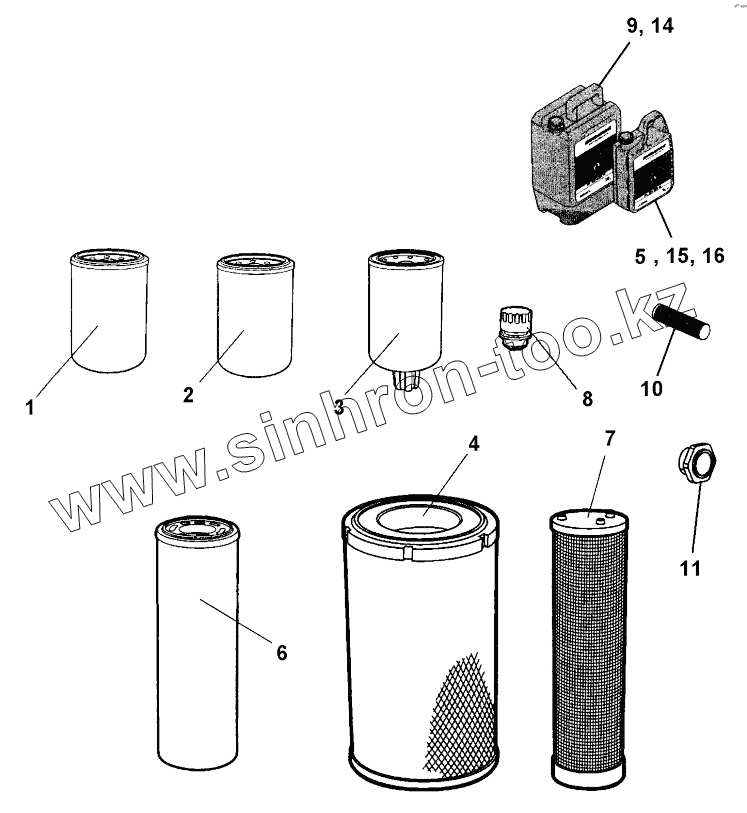 9, 14

5 , 15, 16

1

2

3

8

10

www.sinhron-too.kz

4

7

11

6