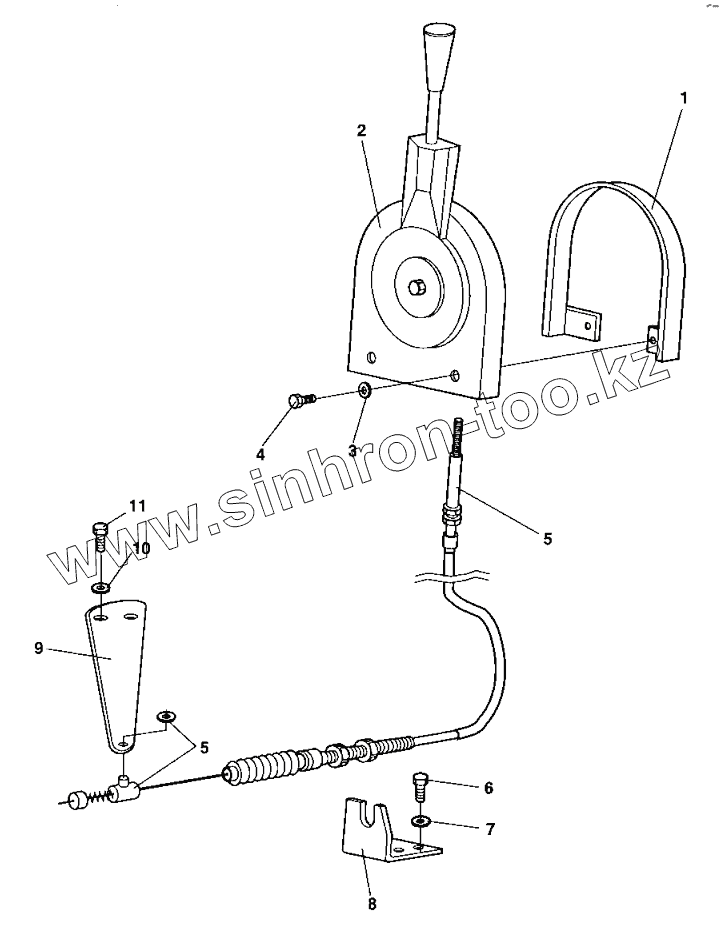 1
2
4
3
www.sinhron-too.kz
5
11
10
9
5
6
7
8