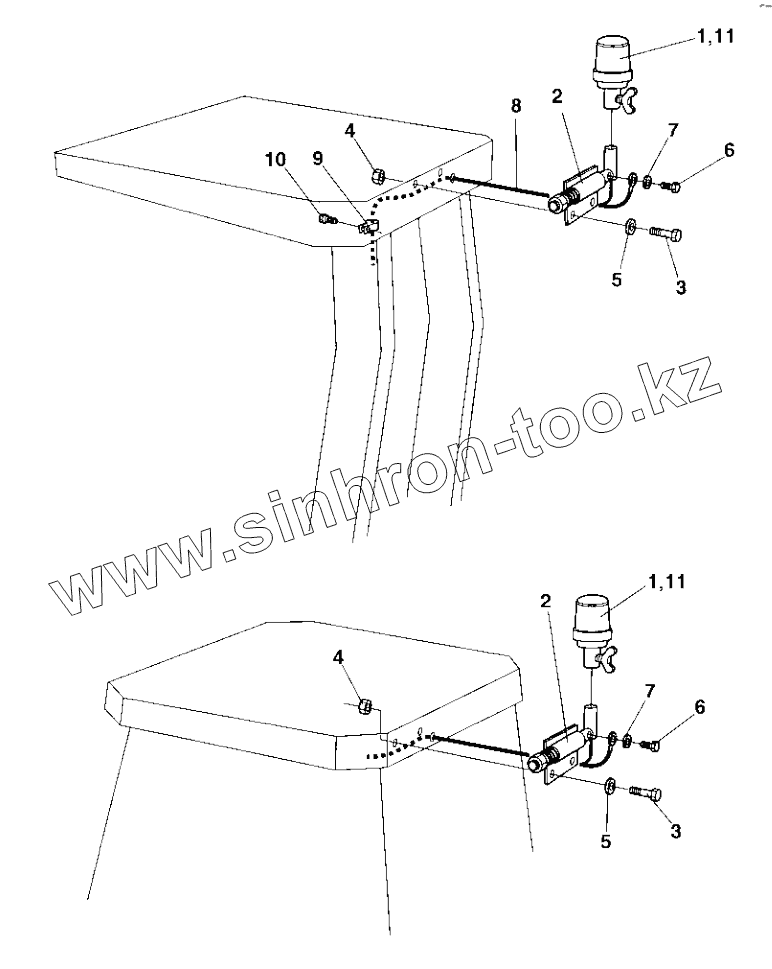 1,11
2
8
7
6
4
10
9
5
3
www.sinhron-too.kz
1,11
2
4
7
6
5
3