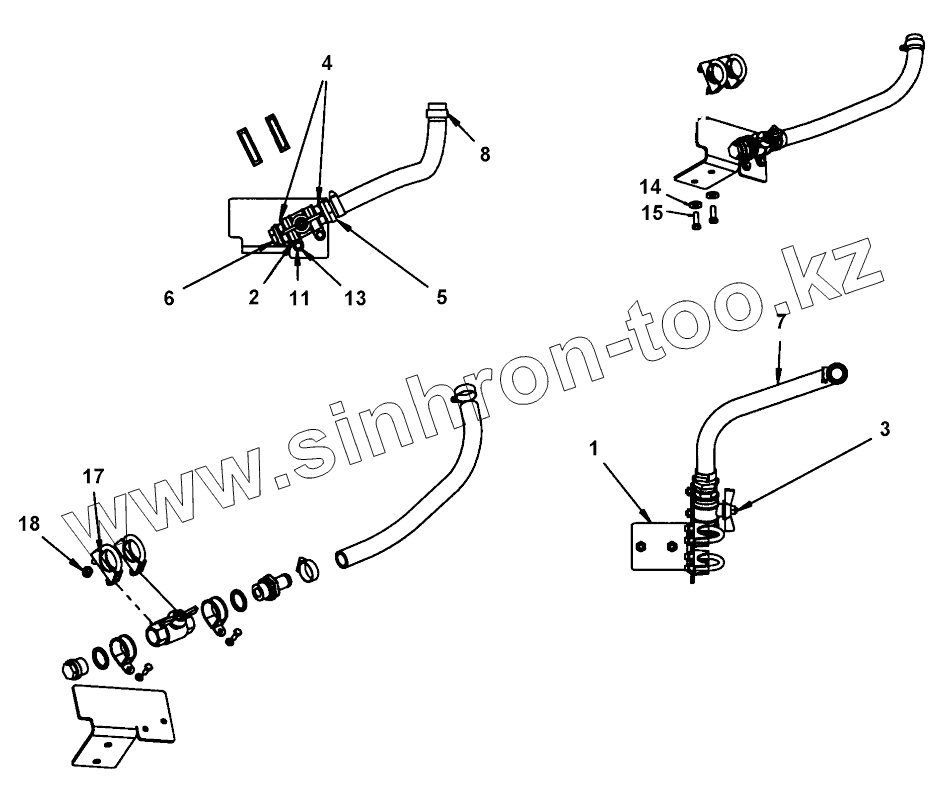 4
8
6
2
11
13
5
14
15
www.sinhron-too.kz
7
3
1
17
18