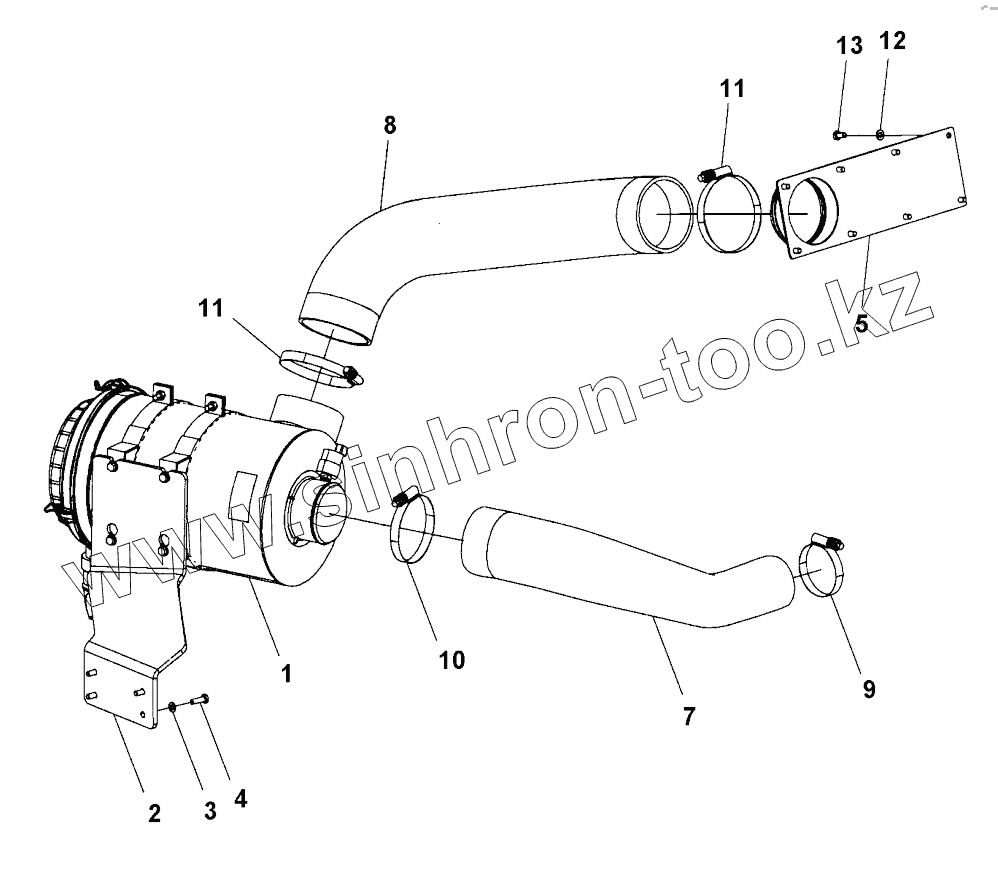 13
12
11
8
11
5
www.sinhron-too.kz
1
10
7
9
2
3
4