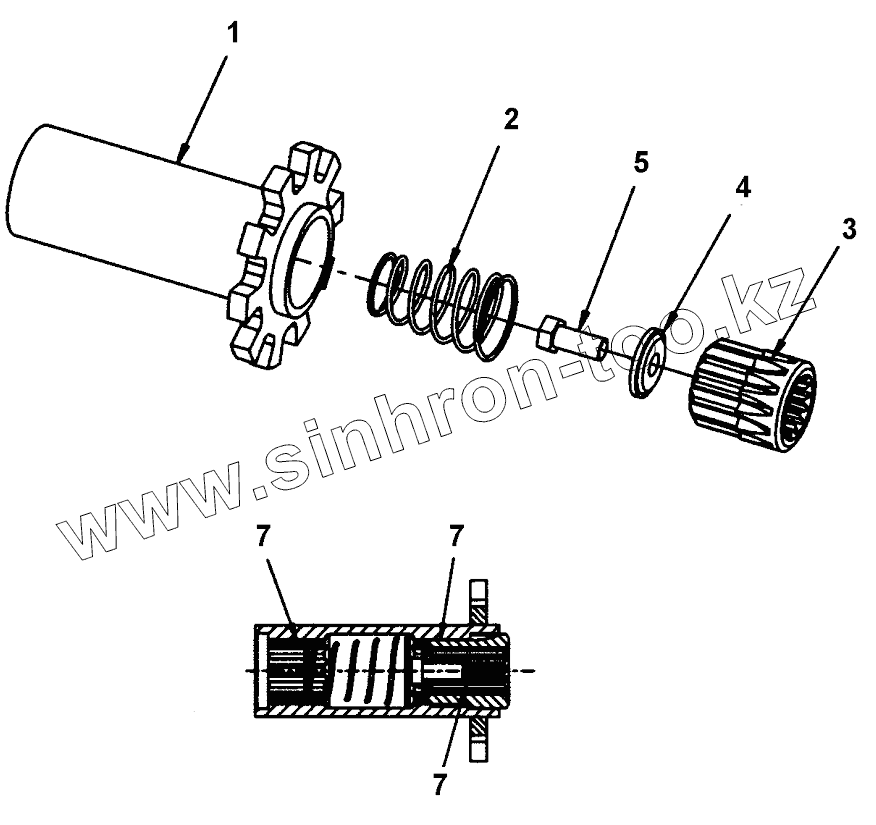 1
2
5
4
3
www.sinhron-too.kz
7
7
7