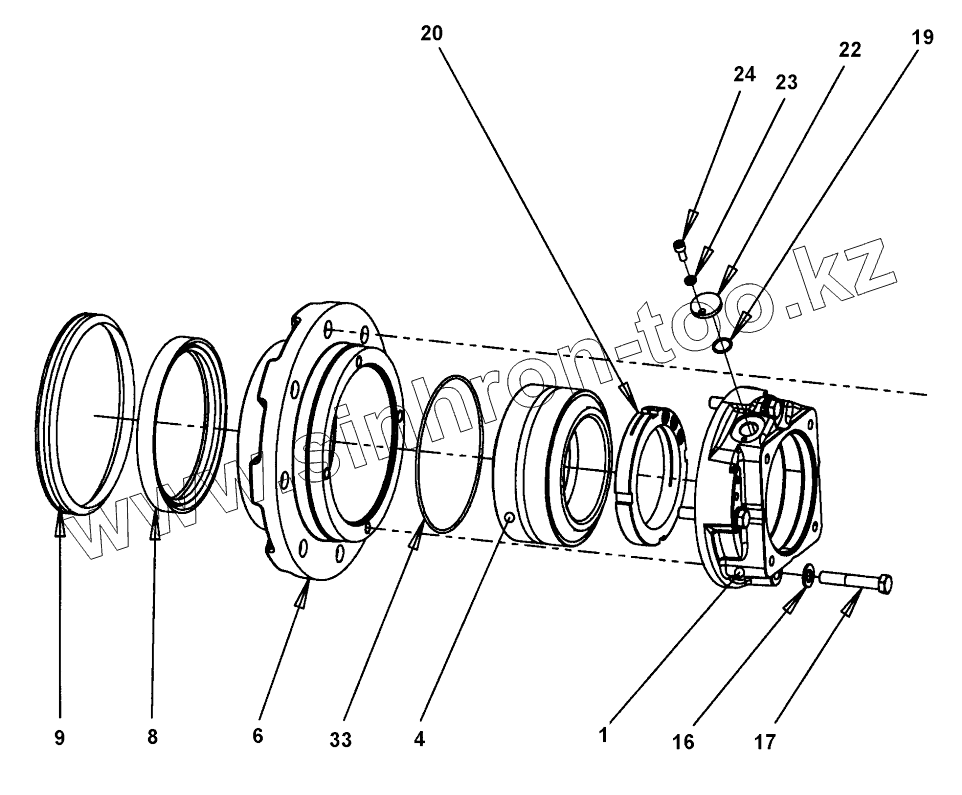 20
24
23
22
19
www.sinhron-too.kz
9
8
6
33
4
1
16
17