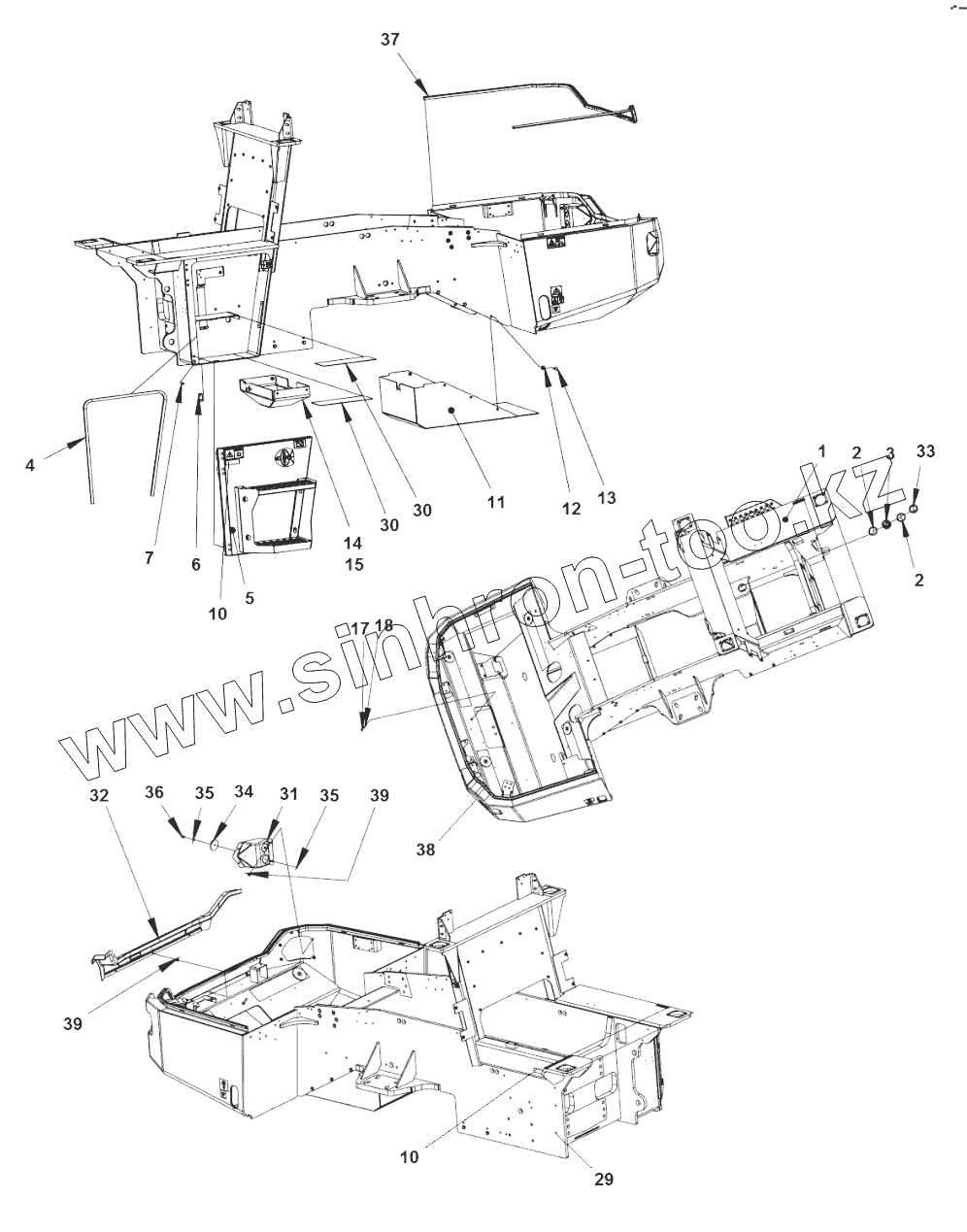 37

4
7
6
10
5
14
15
30
30
11
12
13

1
2
3
33
2

www.sinbron-too.kz

17
18

38

32
36
35
34
31
35
39

39

10
29