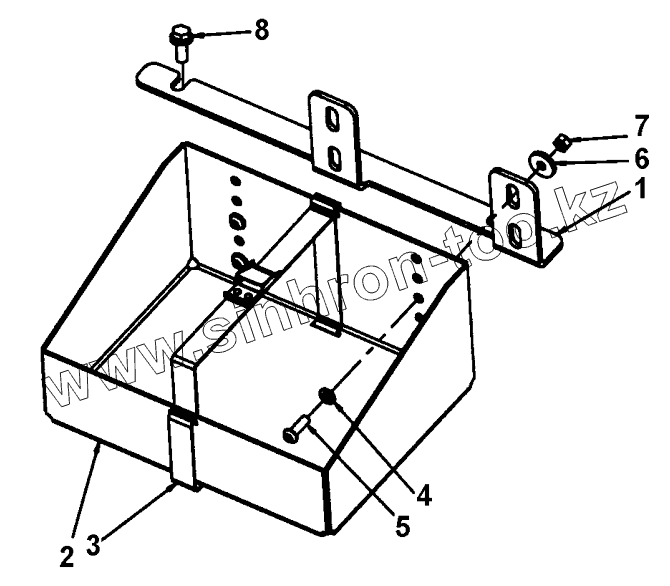 8
7
6
1
www.sinhron-too.kz
4
5
2
3