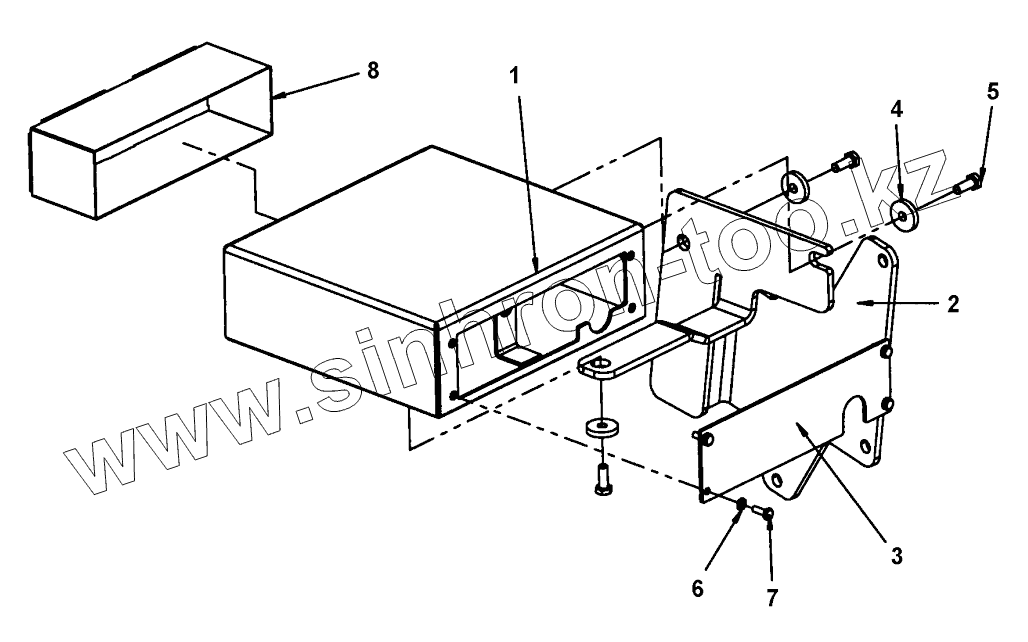 8
1
4
5
2
3
6
7
www.sinhron-top.kz