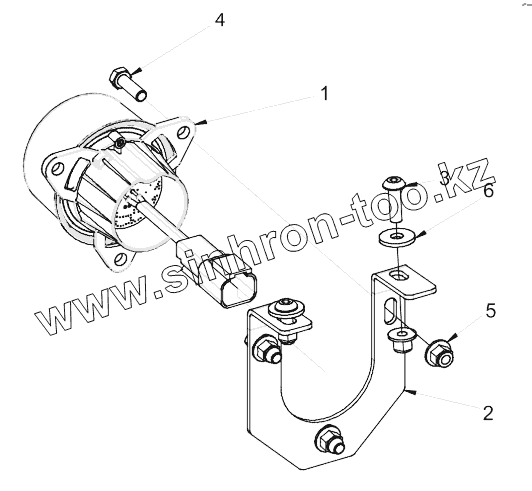 4
1
3
6
5
2
www.sinhron-too.kz