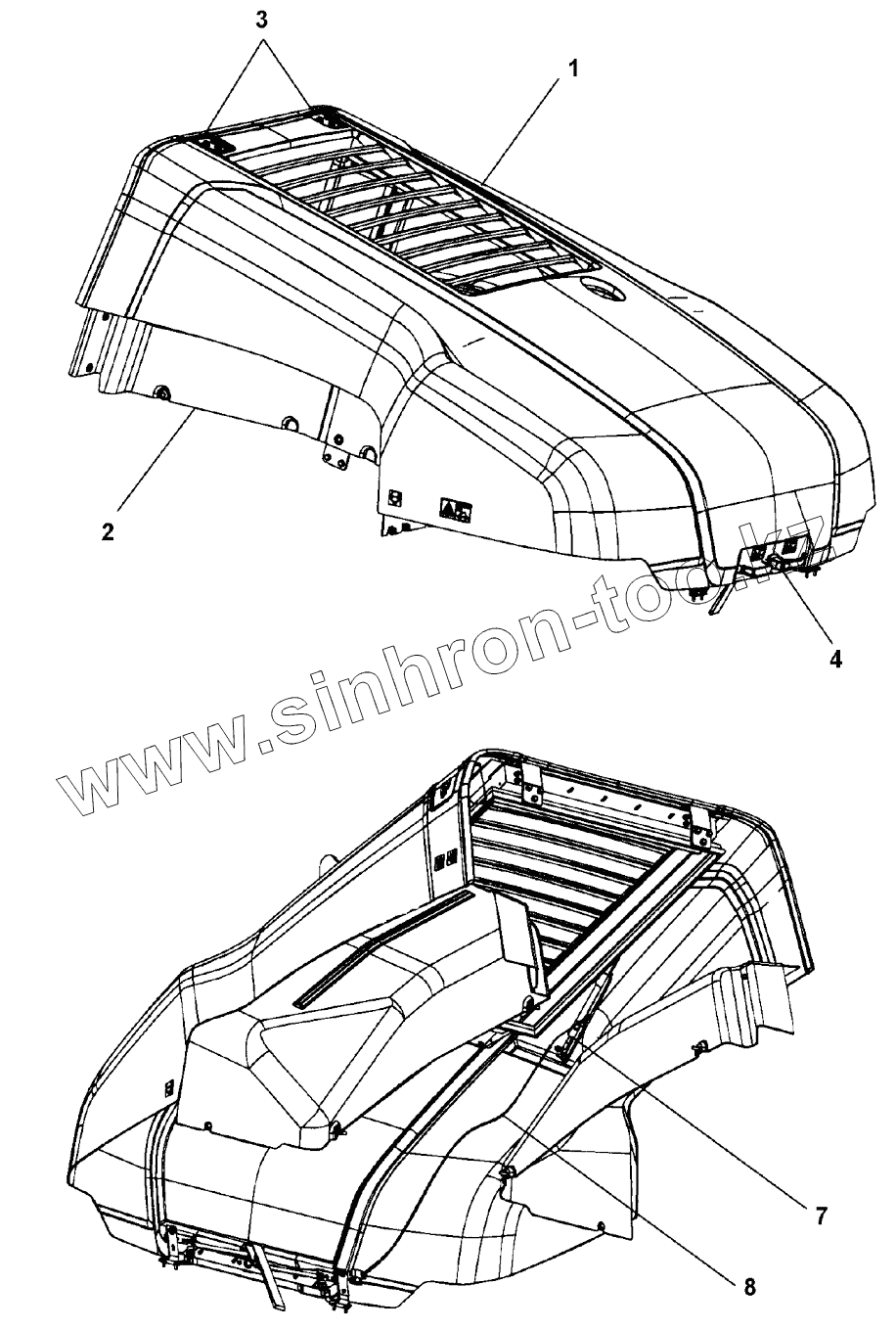 3
1
2
4
www.sinhron-too.kz
7
8