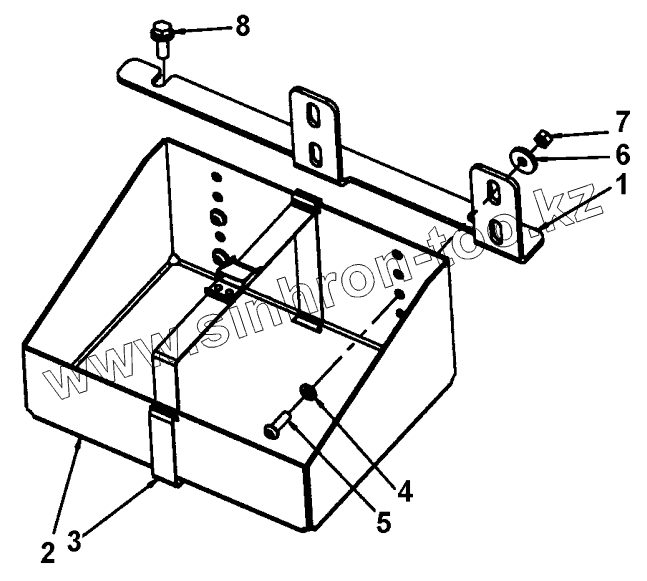 8
7
6
1
www.sinhron-too.kz
4
5
2
3