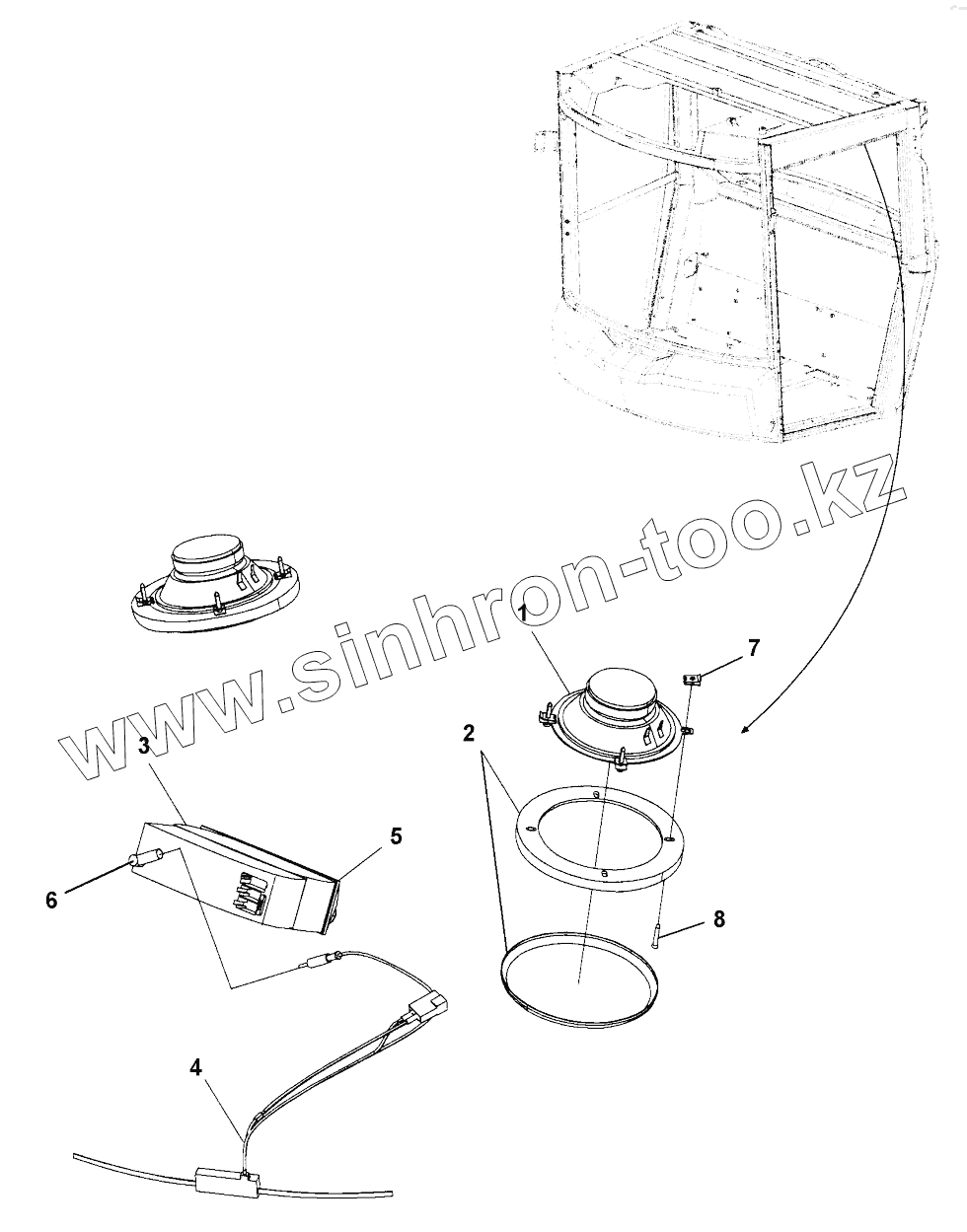 www.sinhron-too.kz

1

7

2

3

5

6

8

4