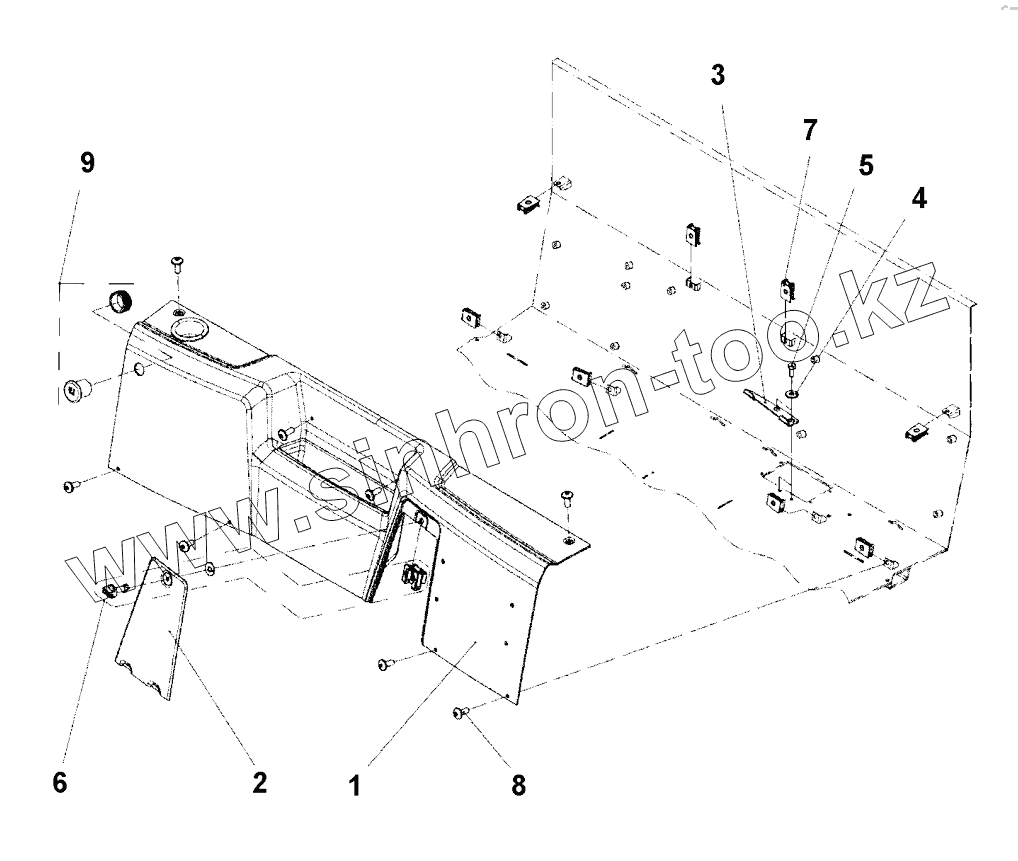 9
3
7
5
4
www.sinhron-too.kz
6
2
1
8