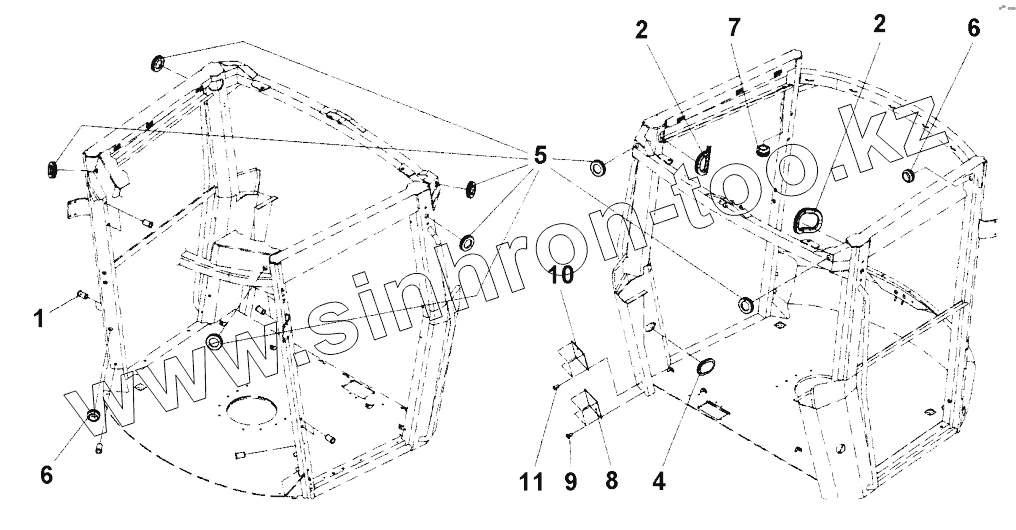 2
7
2
6
5
10
1
6
11
9
8
4
www.sinhron-too.kz