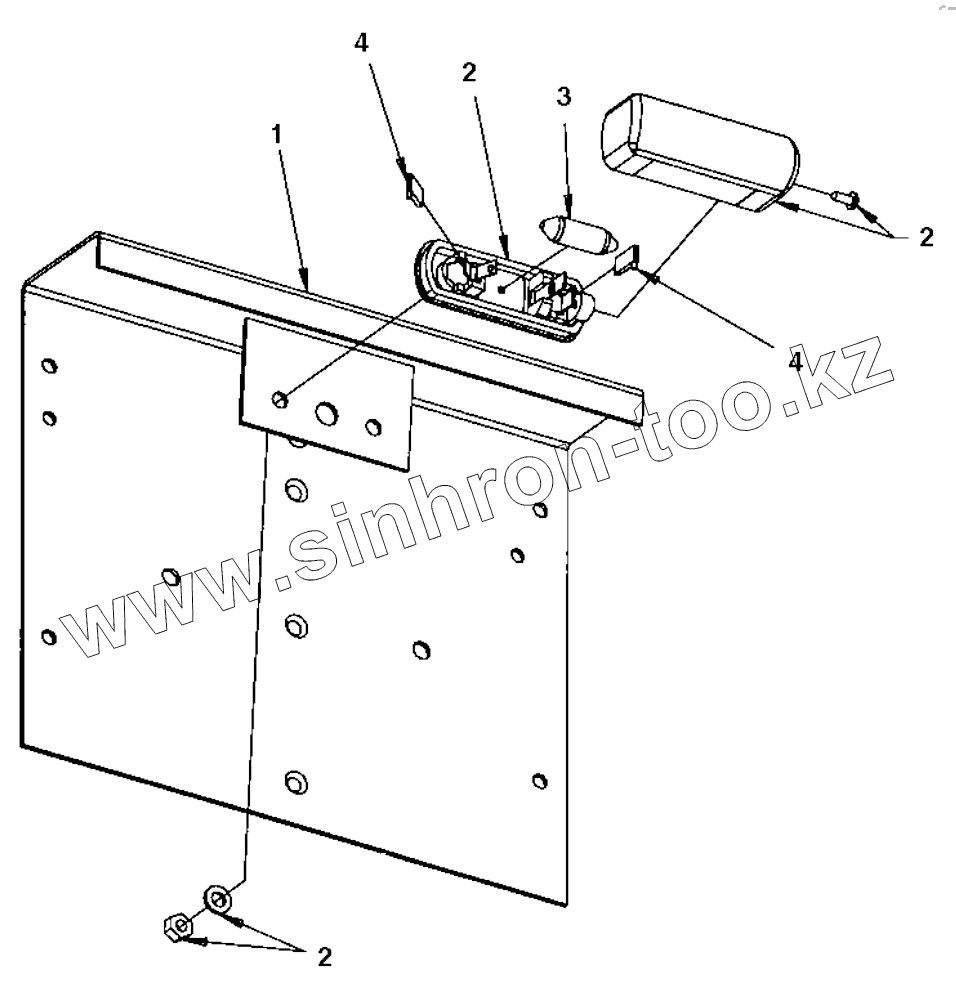 4
2
3
1
2
4
www.sinhron-too.kz
2