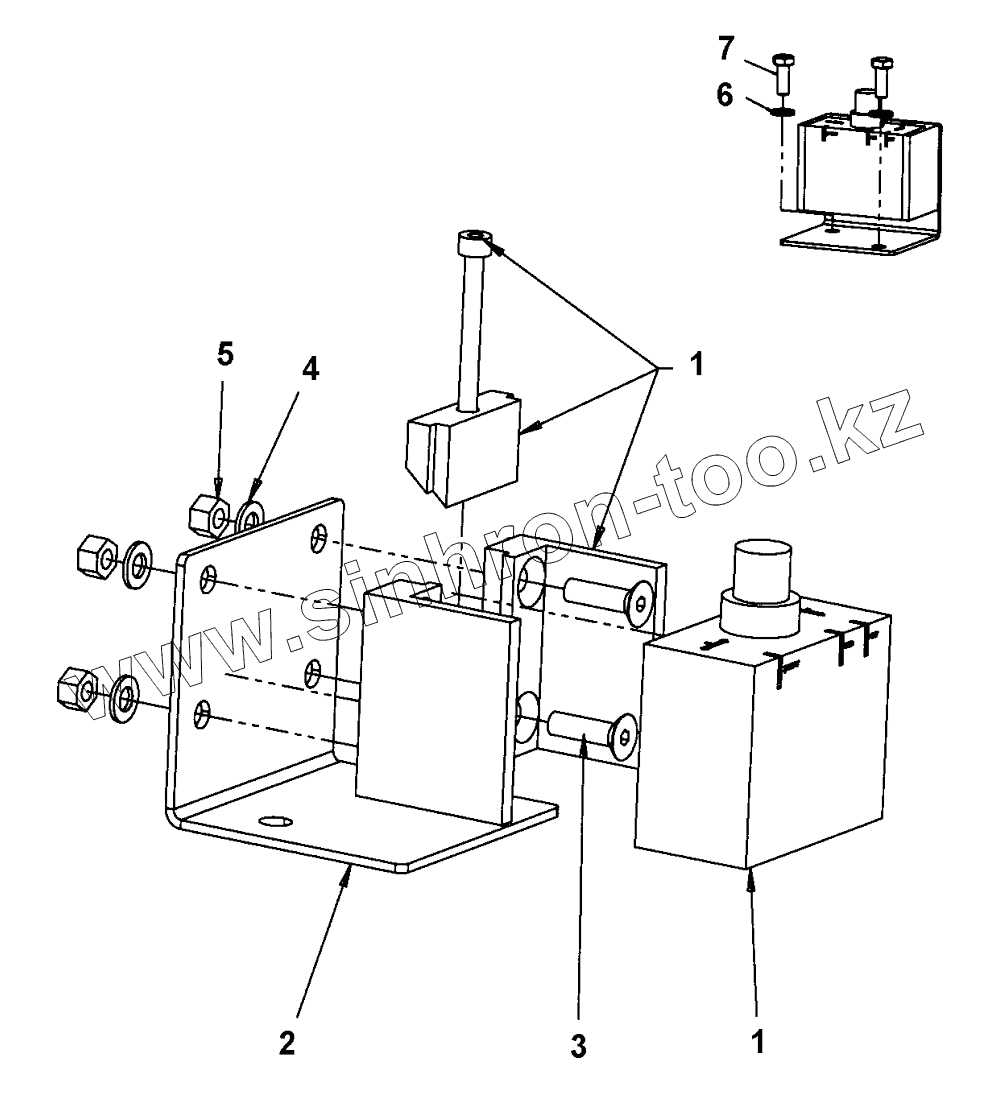 7
6
5
4
1
www.sinhron-too.kz
2
3
1