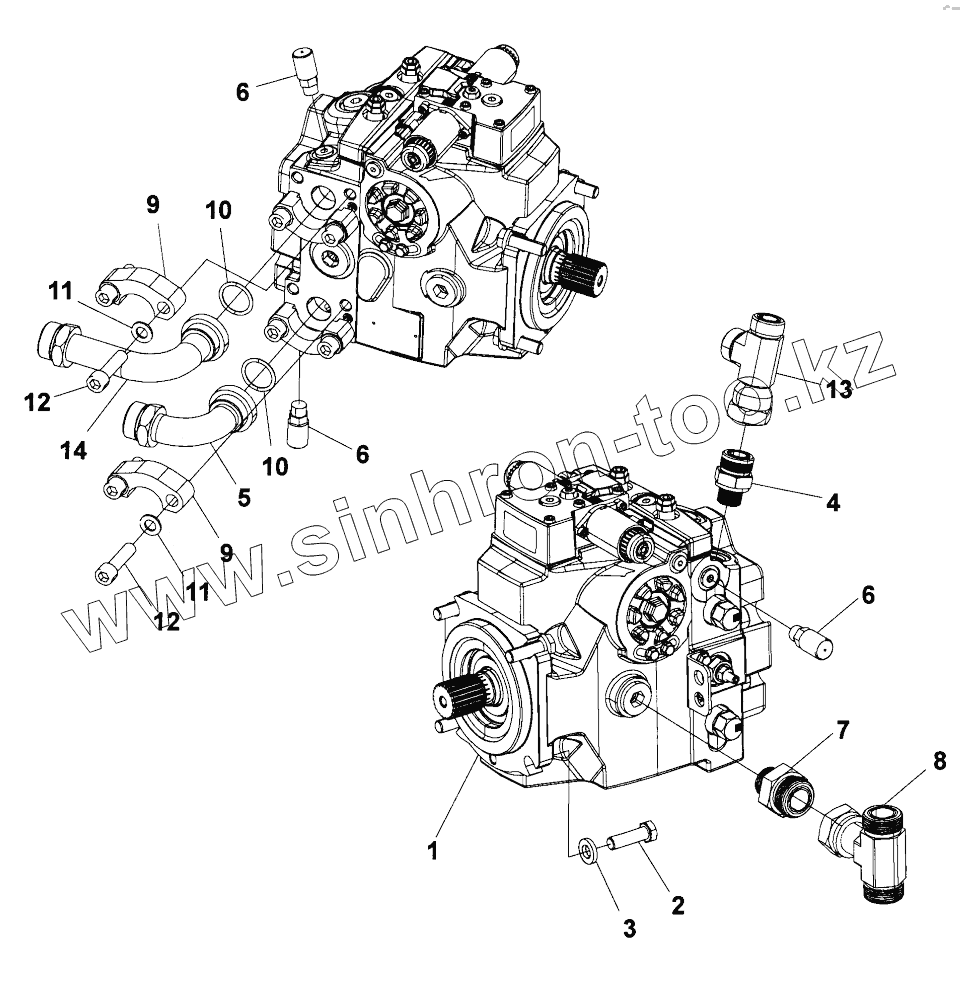 6
9
10
11
12
14
10
6
5
9
11
12
13
4
6
7
8
1
2
3
www.sinhron-too.kz