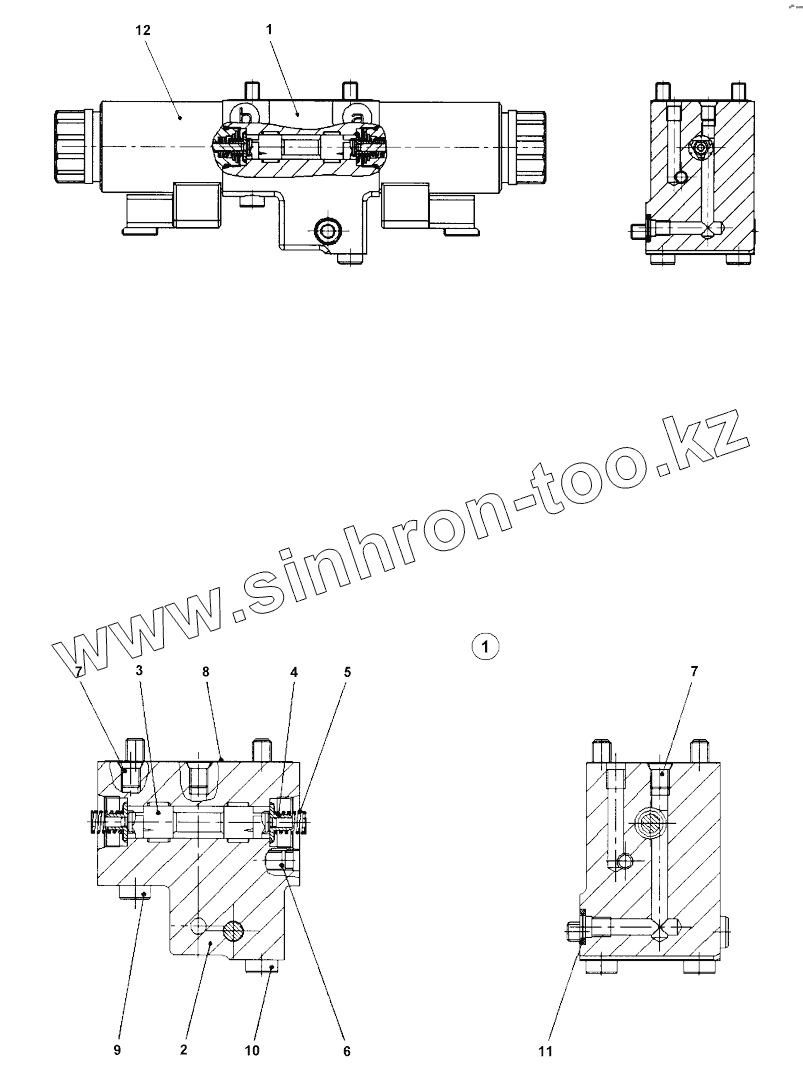 12
1
b
a

www.sinhron-too.kz

1

7
3
8
4
5
7

9
2
10
6
11