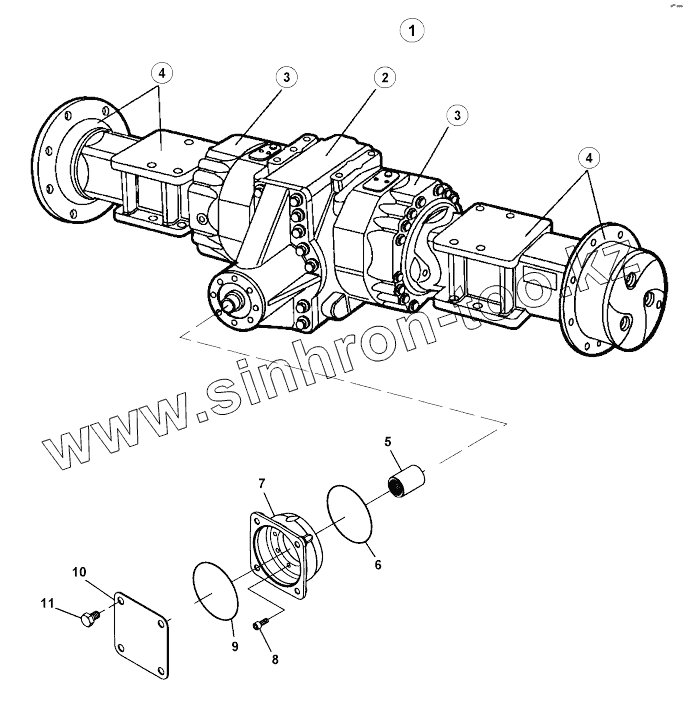 1
4
3
2
3
4
www.sinhron-too.kz
5
7
6
10
11
9
8